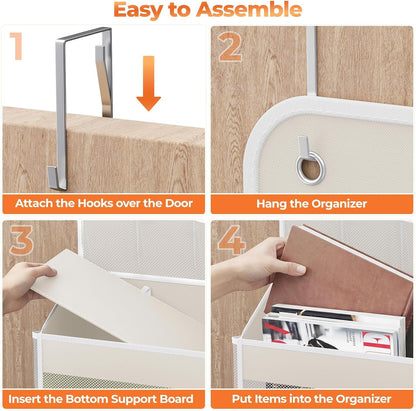 Easy to Assemble

1

Attach the Hooks over the Door

2

Hang the Organizer

3

Insert the Bottom Support Board

4

Put Items into the Organizer