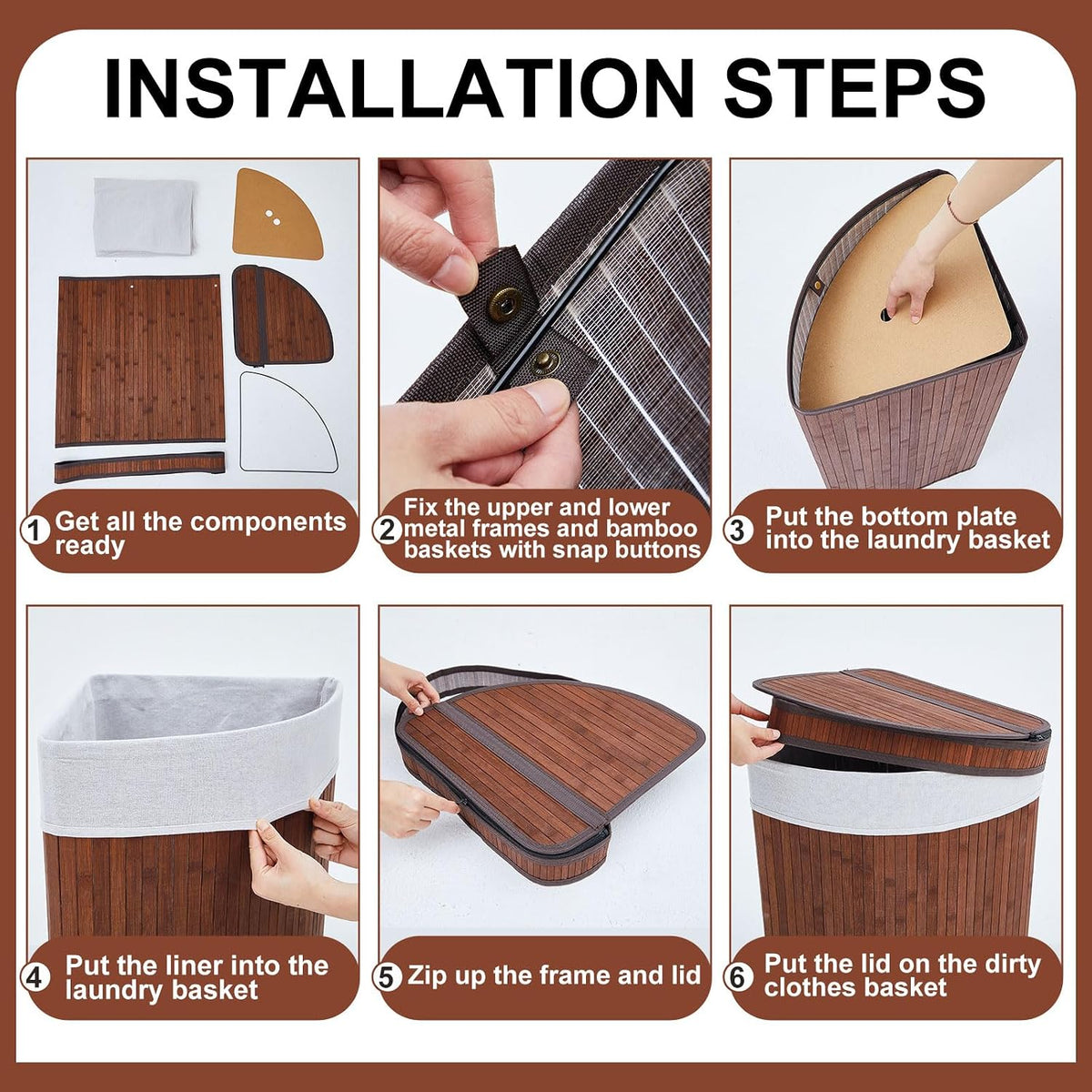 INSTALLATION STEPS

1 Get all the components ready

2 Fix the upper and lower metal frames and bamboo baskets with snap buttons

3 Put the bottom plate into the laundry basket

4 Put the liner into the laundry basket

5 Zip up the frame and lid

6 Put the lid on the dirty clothes basket