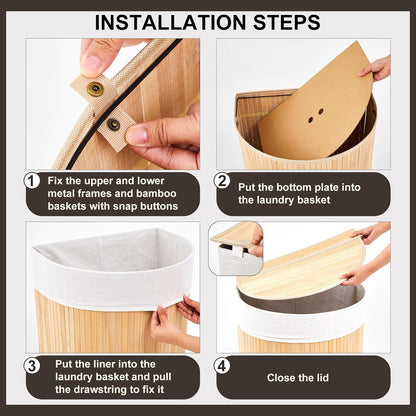 INSTALLATION STEPS

1 Fix the upper and lower metal frames and bamboo baskets with snap buttons

2 Put the bottom plate into the laundry basket

3 Put the liner into the laundry basket and pull the drawstring to fix it

4 Close the lid