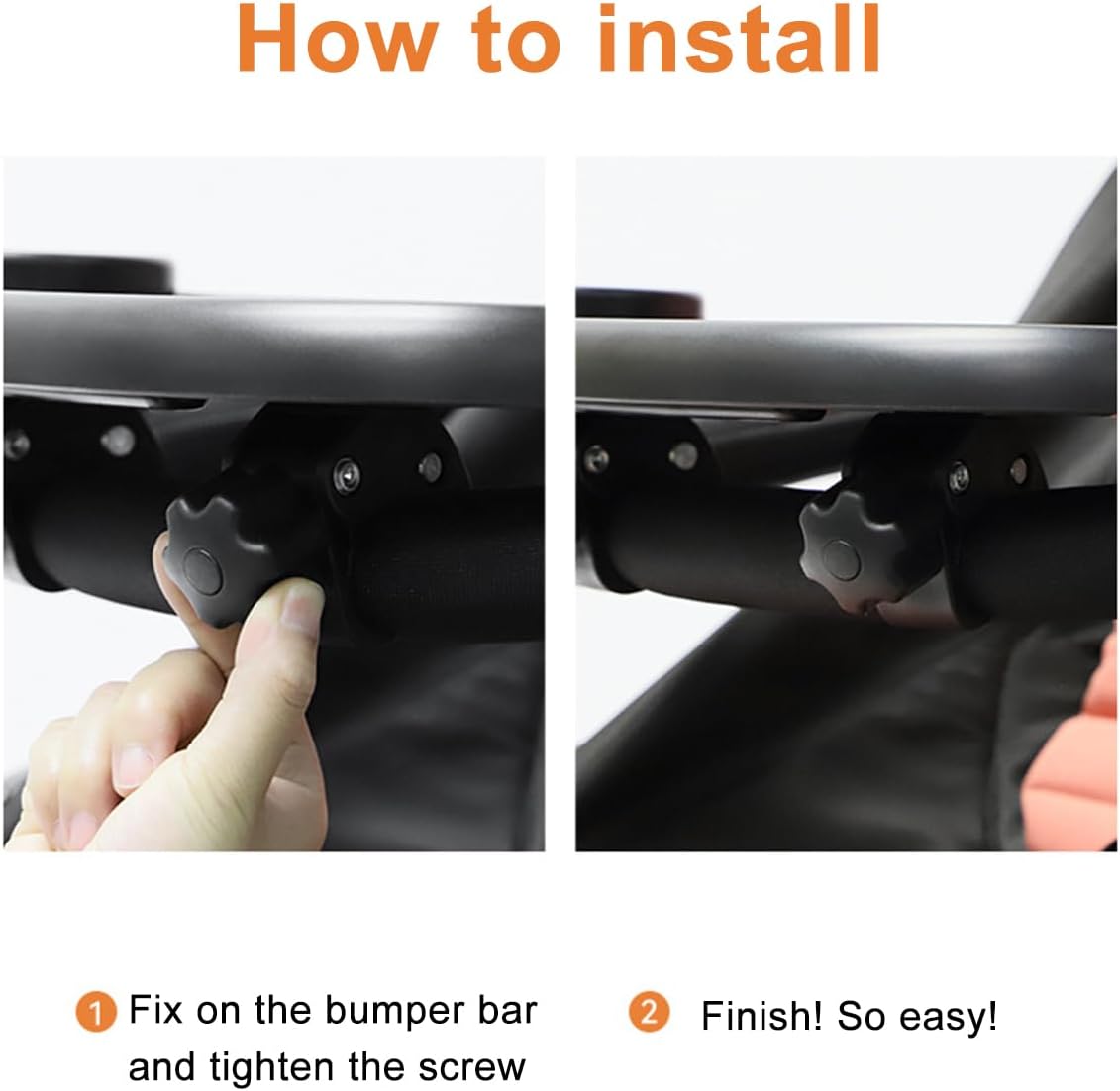 How to install

1 Fix on the bumper bar and tighten the screw

2 Finish! So easy!