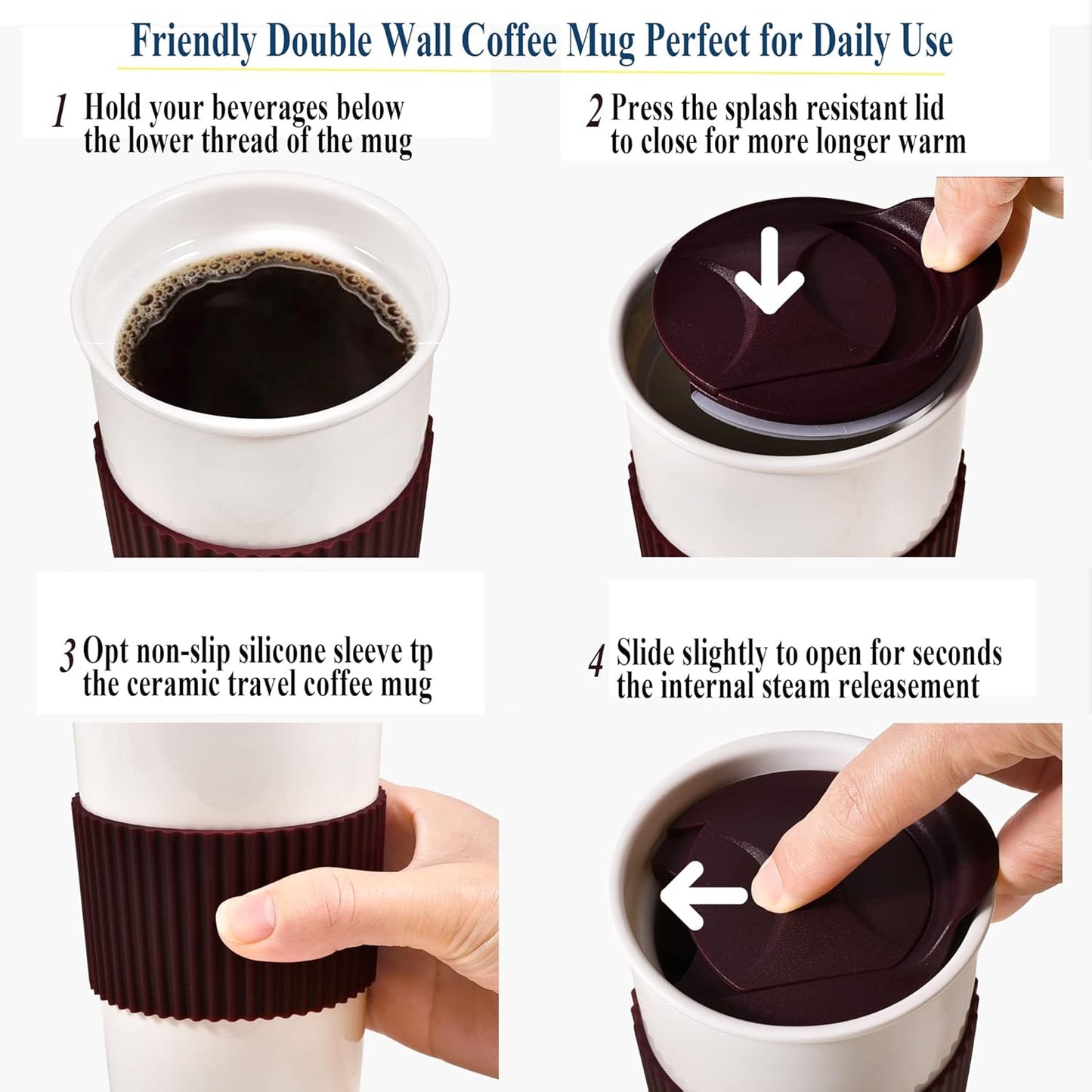 Friendly Double Wall Coffee Mug Perfect for Daily Use

1 Hold your beverages below the lower thread of the mug

2 Press the splash resistant lid to close for more longer warm

3 Opt non-slip silicone sleeve tp the ceramic travel coffee mug

4 Slide slightly to open for seconds the internal steam releasement