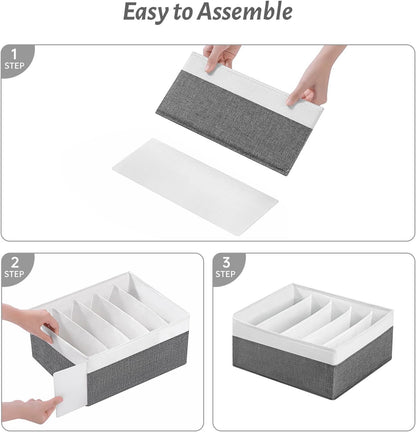 Easy to Assemble

1
STEP

2
STEP

3
STEP