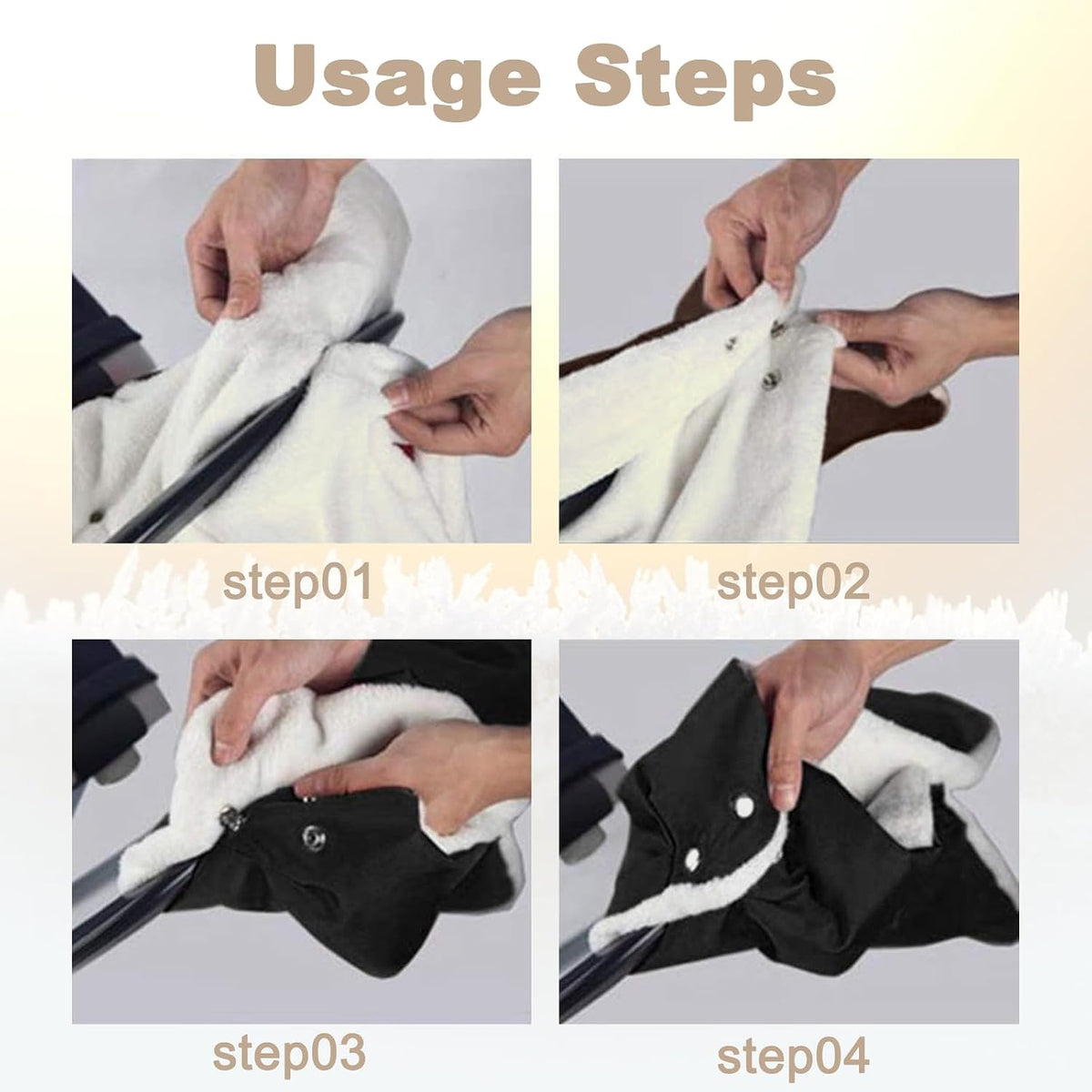 Usage Steps

step01

step02

step03

step04