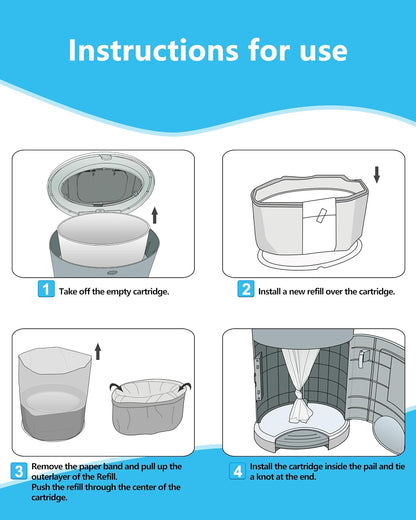 Instructions for use

1 Take off the empty cartridge.

2 Install a new refill over the cartridge.

3 Remove the paper band and pull up the outerlayer of the Refill.
Push the refill through the center of the cartridge.

4 Install the cartridge inside the pail and tie a knot at the end.