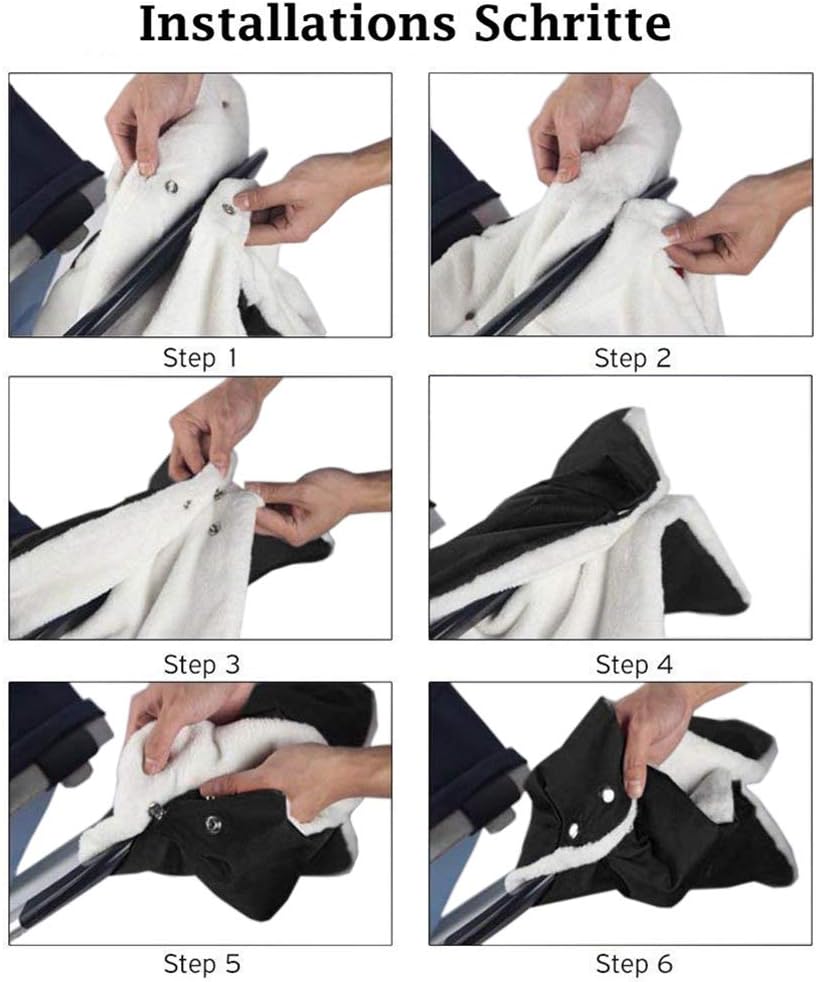 Installations Schritte

Step 1

Step 2

Step 3

Step 4

Step 5

Step 6