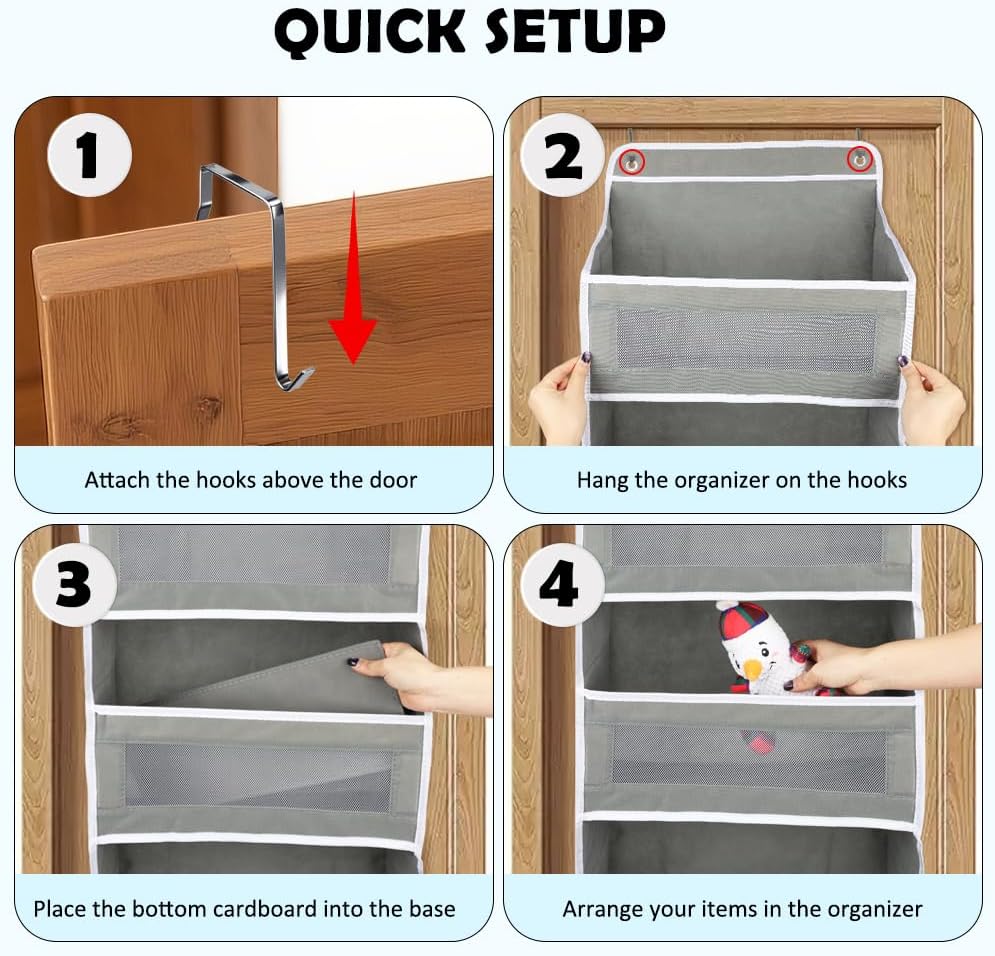 QUICK SETUP

1

Attach the hooks above the door

2

Hang the organizer on the hooks

3

Place the bottom cardboard into the base

4

Arrange your items in the organizer