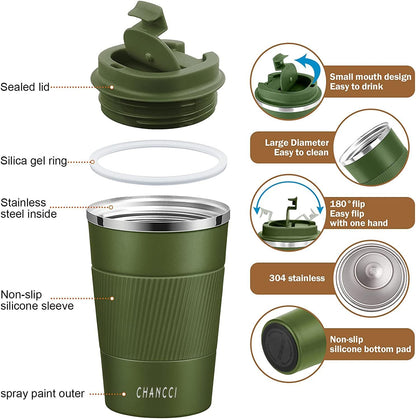 Sealed lid

Silica gel ring

Stainless steel inside

Non-slip silicone sleeve

spray paint outer

CHANCCI

Small mouth design
Easy to drink

Large Diameter
Easy to clean

180° flip
Easy flip
with one hand

304 stainless

Non-slip
silicone bottom pad