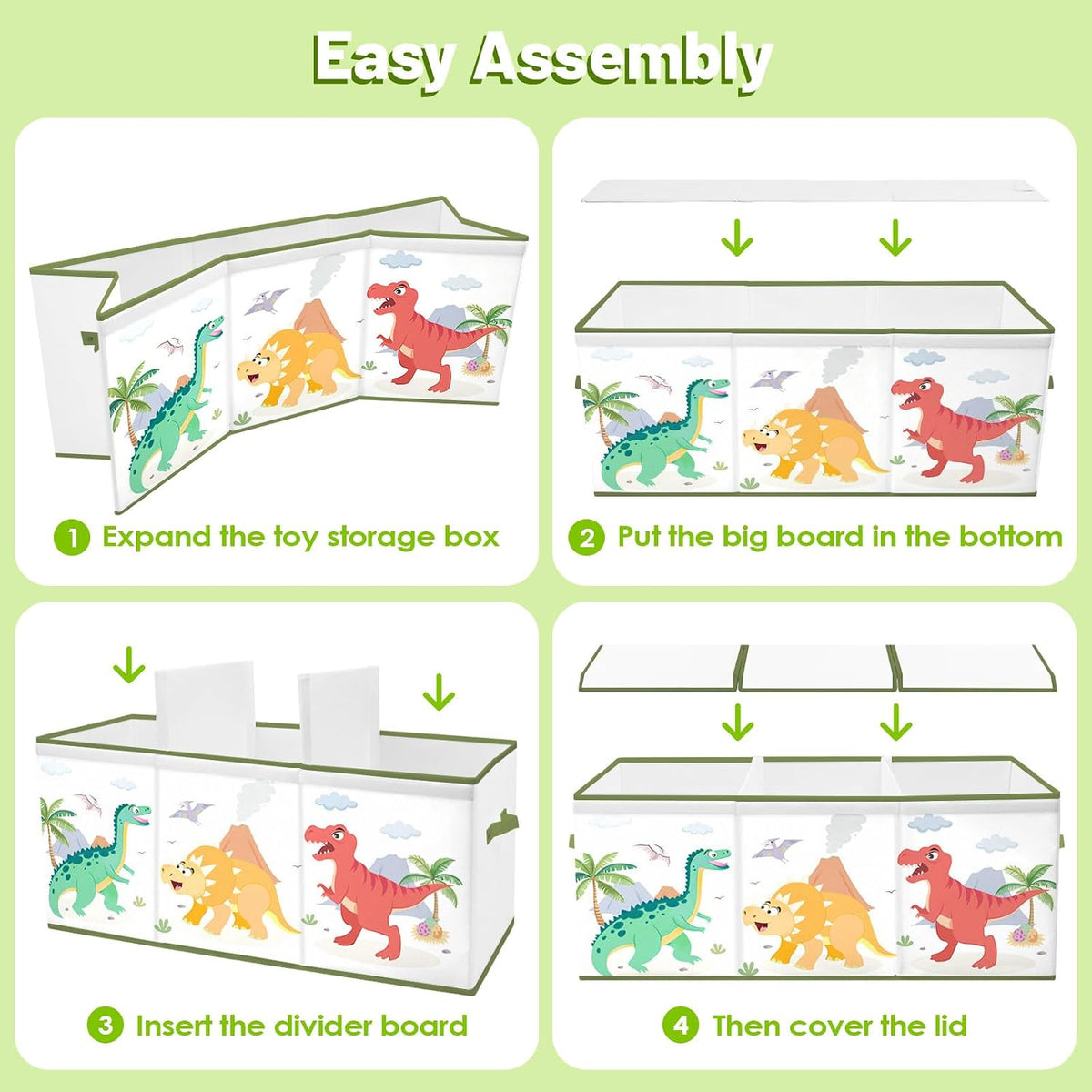 Easy Assembly

1 Expand the toy storage box

2 Put the big board in the bottom

3 Insert the divider board

4 Then cover the lid