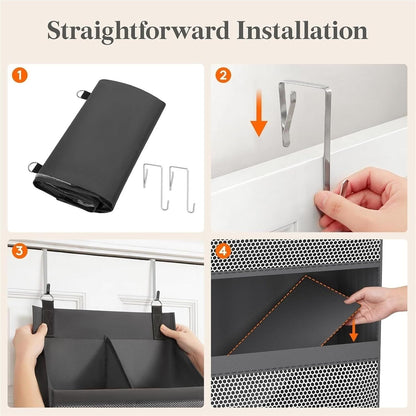 Straightforward Installation

1

2

3

4