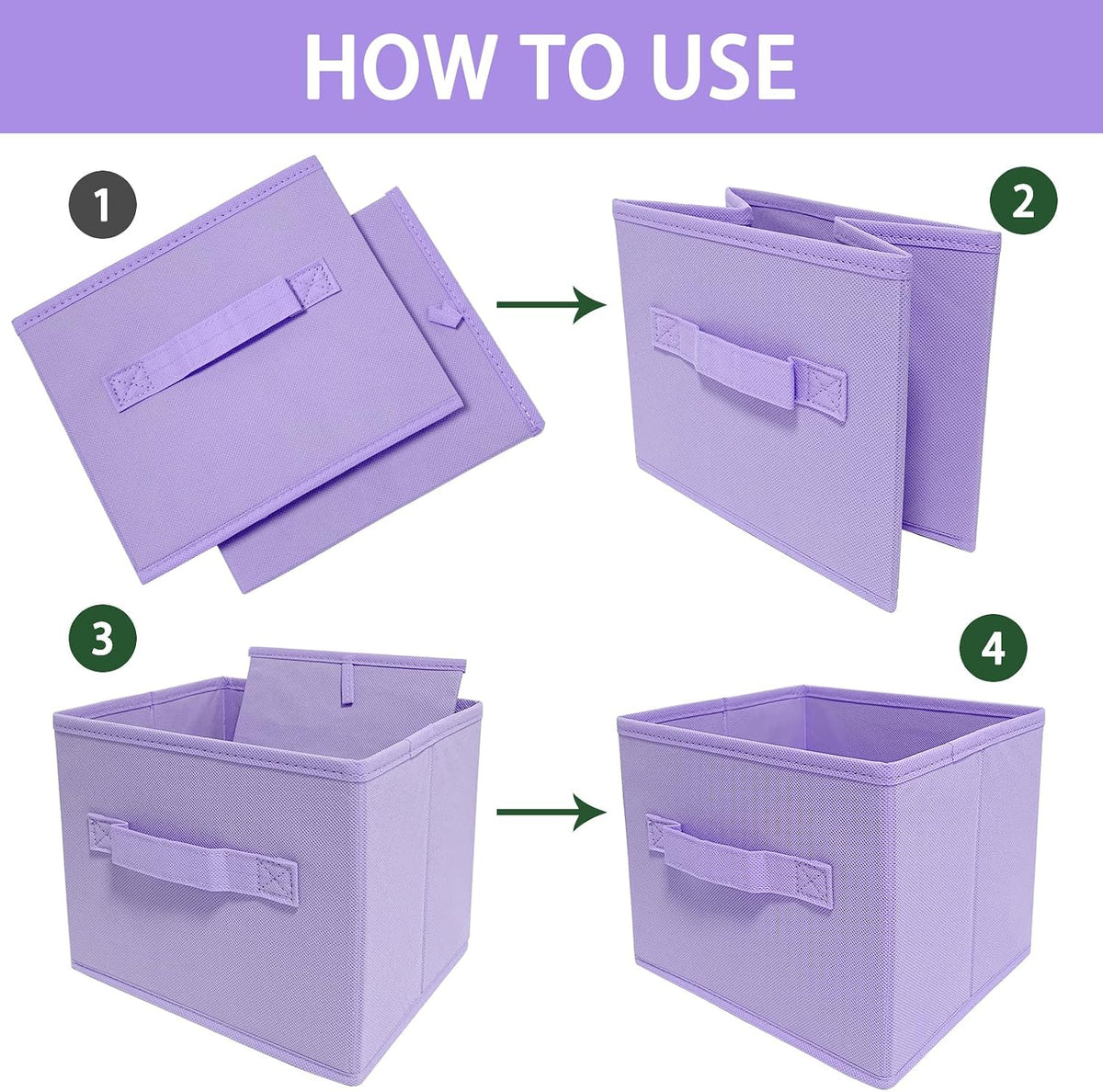 HOW TO USE

1

2

3

4