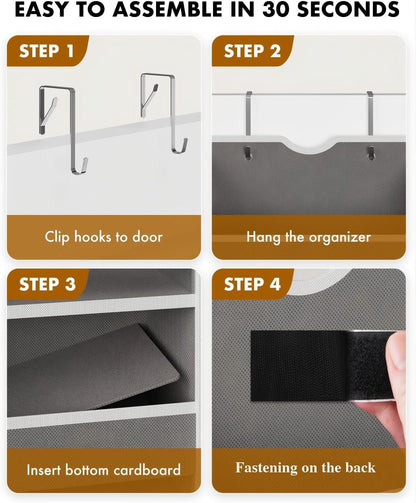 EASY TO ASSEMBLE IN 30 SECONDS

STEP 1

Clip hooks to door

STEP 2

Hang the organizer

STEP 3

Insert bottom cardboard

STEP 4

Fastening on the back