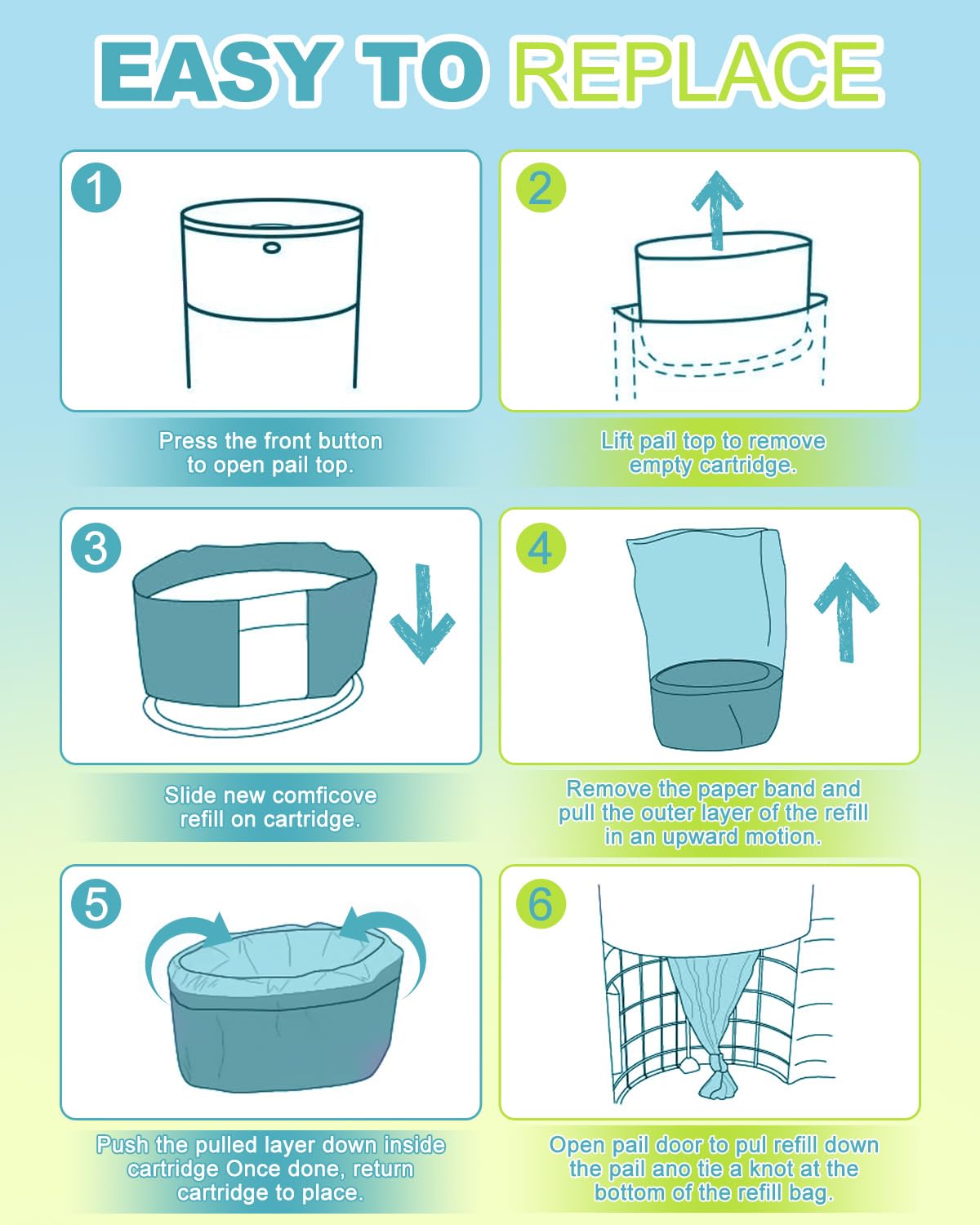 EASY TO REPLACE

1

Press the front button to open pail top.

2

Lift pail top to remove empty cartridge.

3

Slide new comficove refill on cartridge.

4

Remove the paper band and pull the outer layer of the refill in an upward motion.

5

Push the pulled layer down inside cartridge Once done, return cartridge to place.

6

Open pail door to pul refill down the pail ano tie a knot at the bottom of the refill bag.