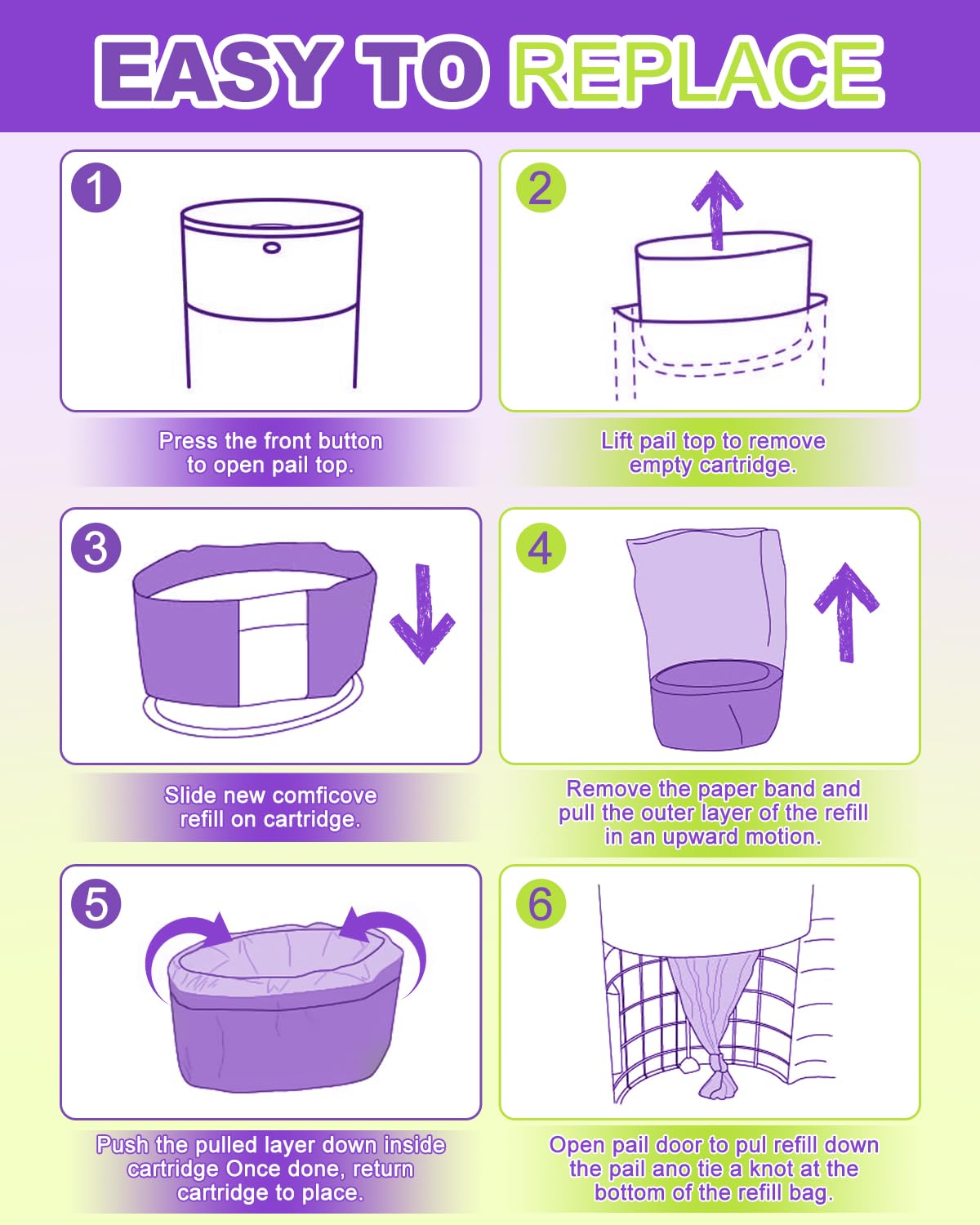 EASY TO REPLACE

1

Press the front button to open pail top.

2

Lift pail top to remove empty cartridge.

3

Slide new comficove refill on cartridge.

4

Remove the paper band and pull the outer layer of the refill in an upward motion.

5

Push the pulled layer down inside cartridge Once done, return cartridge to place.

6

Open pail door to pul refill down the pail ano tie a knot at the bottom of the refill bag.