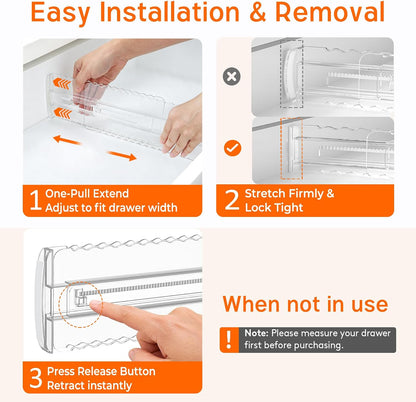 Easy Installation & Removal

1 One-Pull Extend
Adjust to fit drawer width

2 Stretch Firmly &
Lock Tight

3 Press Release Button
Retract instantly

When not in use

! Note: Please measure your drawer first before purchasing.