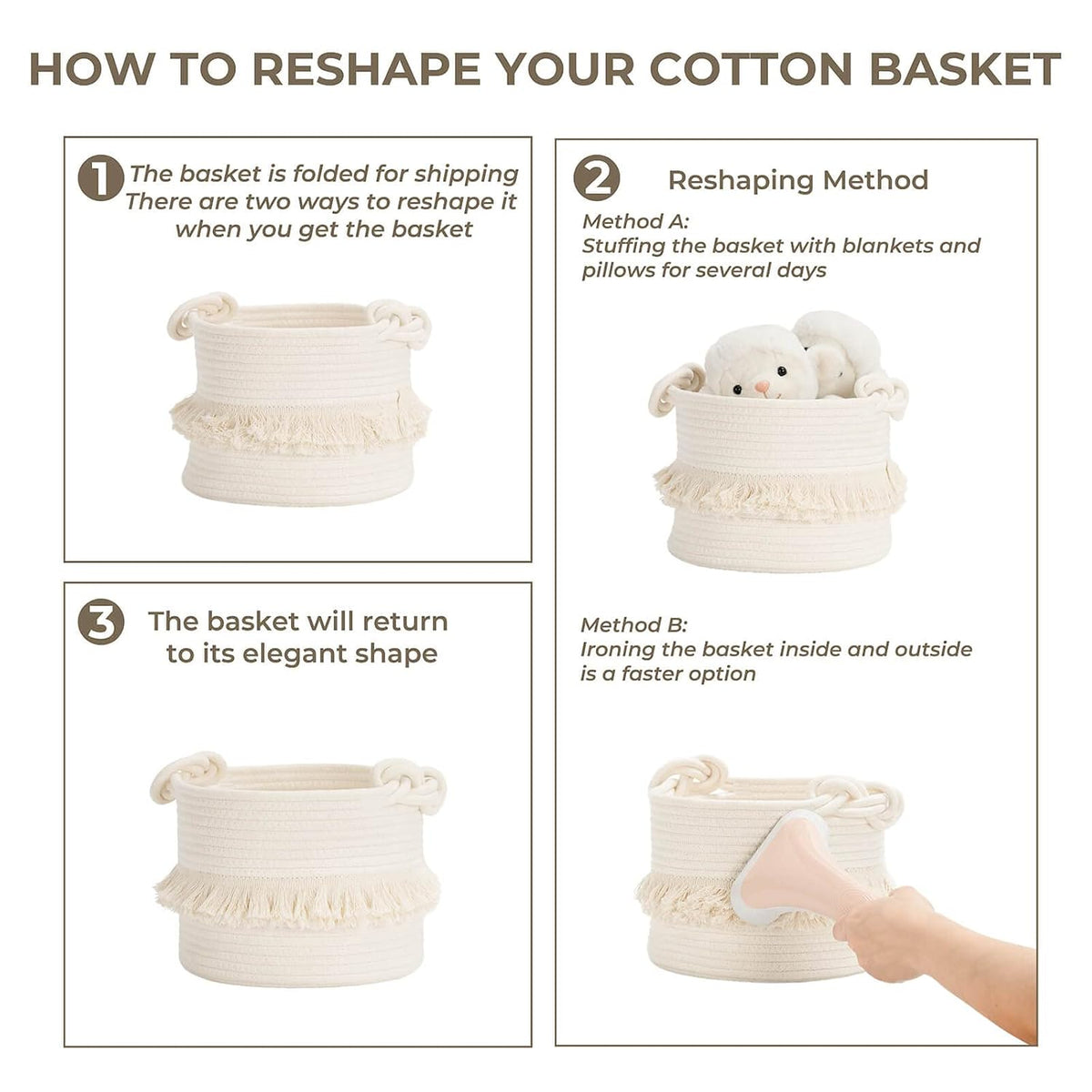 HOW TO RESHAPE YOUR COTTON BASKET

1 The basket is folded for shipping
There are two ways to reshape it
when you get the basket

3 The basket will return
to its elegant shape

2 Reshaping Method

Method A:
Stuffing the basket with blankets and pillows for several days

Method B:
Ironing the basket inside and outside is a faster option