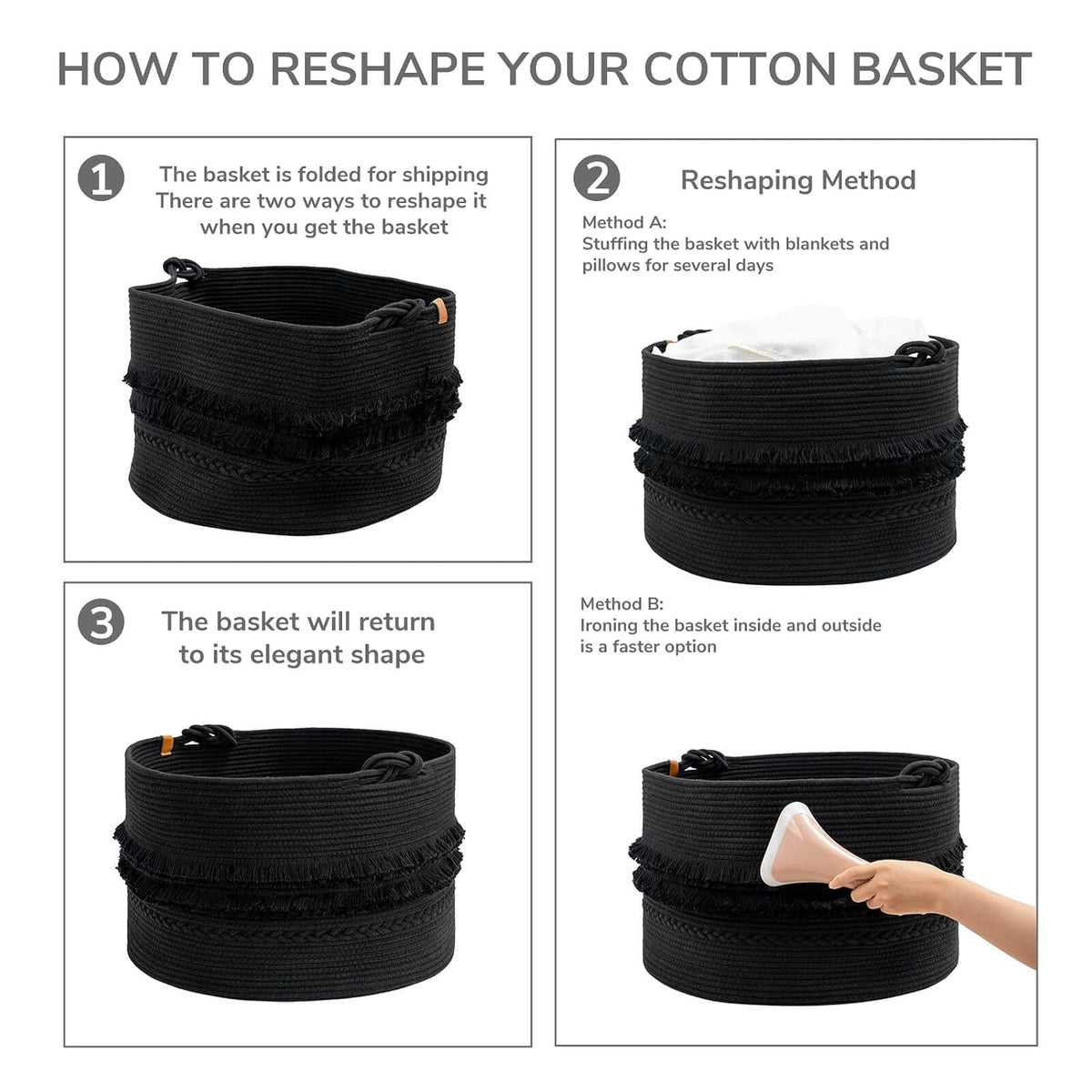 HOW TO RESHAPE YOUR COTTON BASKET

1 The basket is folded for shipping There are two ways to reshape it when you get the basket

2 Reshaping Method

Method A:
Stuffing the basket with blankets and pillows for several days

Method B:
Ironing the basket inside and outside is a faster option

3 The basket will return to its elegant shape