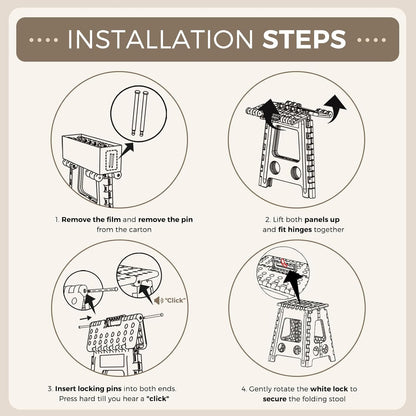 INSTALLATION STEPS

1. Remove the film and remove the pin from the carton

2. Lift both panels up and fit hinges together

"Click"

3. Insert locking pins into both ends. Press hard till you hear a "click"

4. Gently rotate the white lock to secure the folding stool