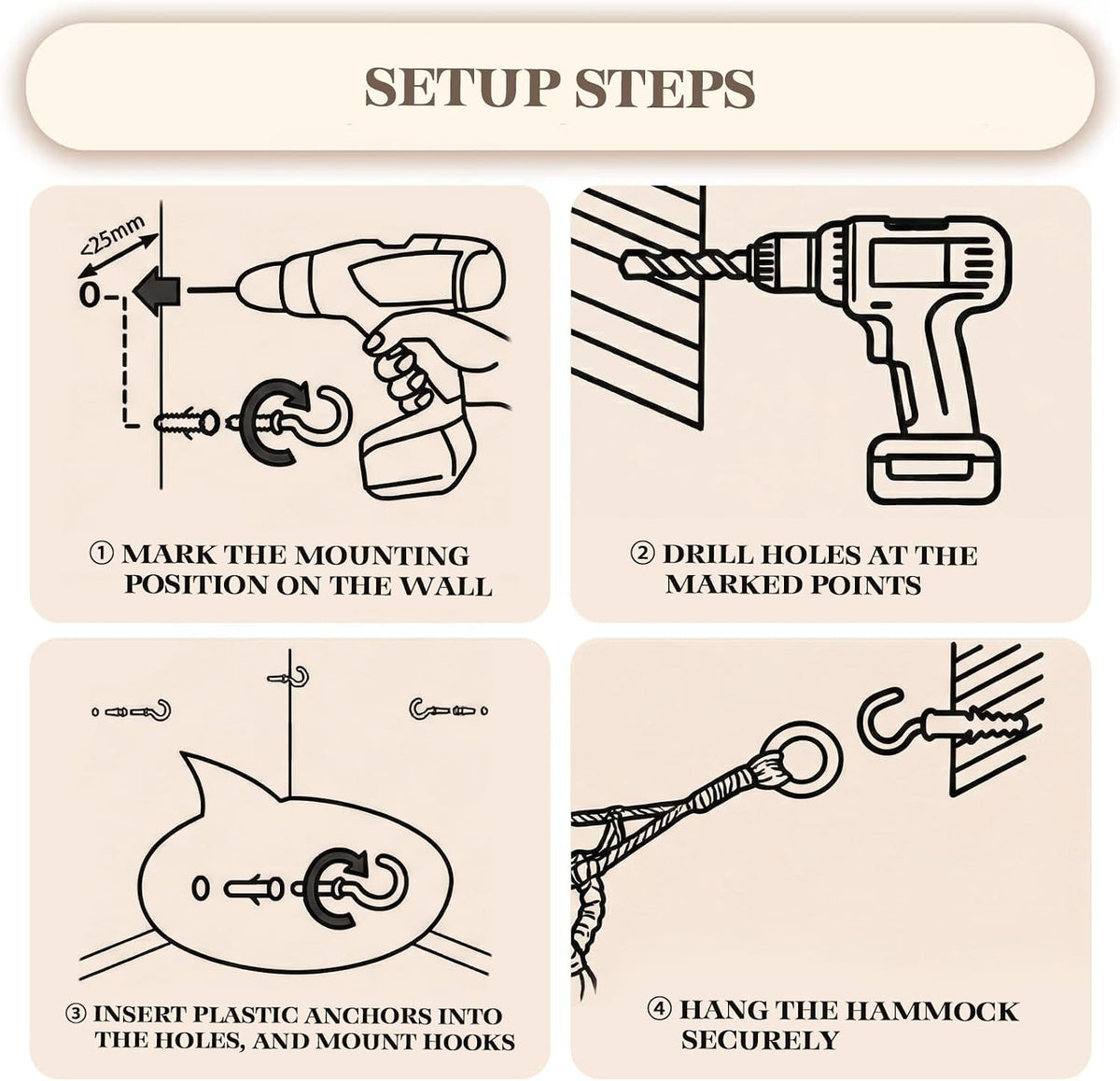 SETUP STEPS

<25mm

① MARK THE MOUNTING POSITION ON THE WALL

② DRILL HOLES AT THE MARKED POINTS

③ INSERT PLASTIC ANCHORS INTO THE HOLES, AND MOUNT HOOKS

④ HANG THE HAMMOCK SECURELY