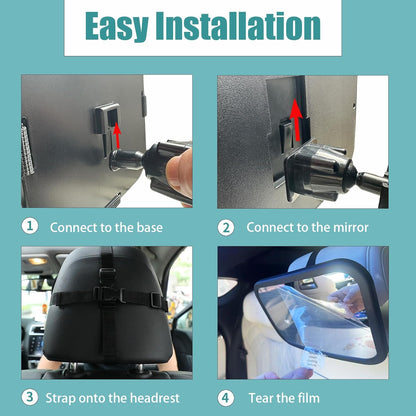 Easy Installation

1 Connect to the base

2 Connect to the mirror

3 Strap onto the headrest

4 Tear the film