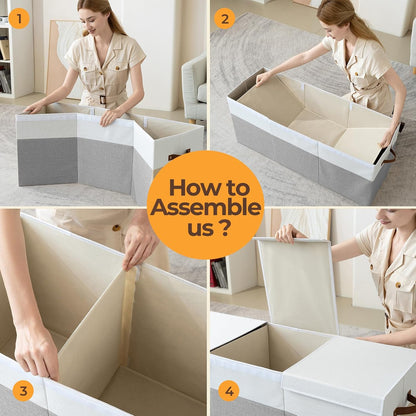 1

2

How to Assemble us ?

3

4