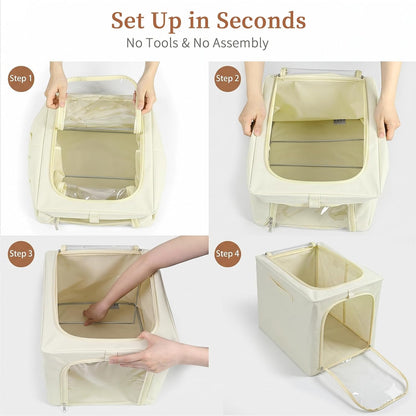 Set Up in Seconds
No Tools & No Assembly

Step 1

Step 2

Step 3

Step 4