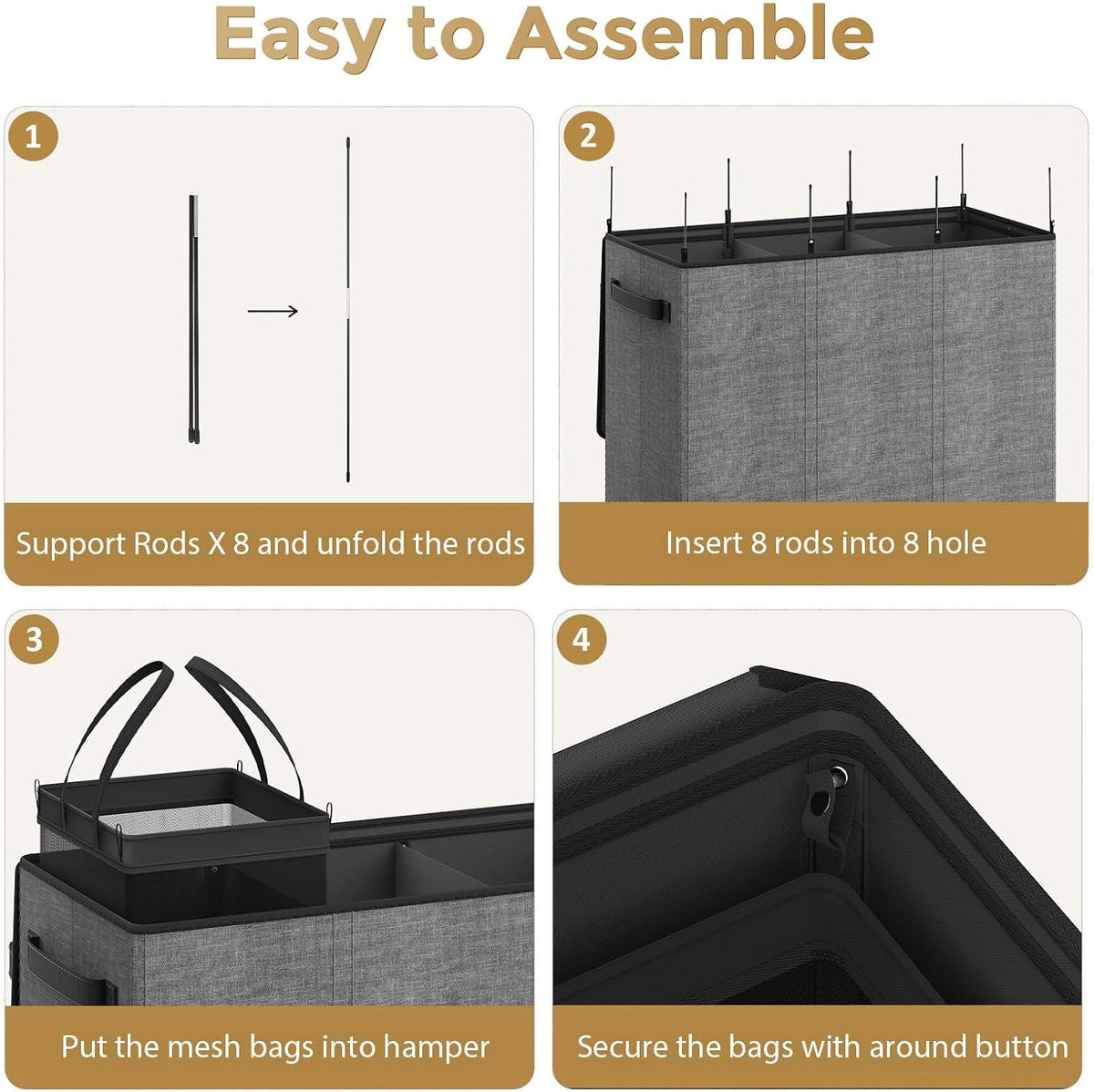 Easy to Assemble

1

Support Rods X 8 and unfold the rods

2

Insert 8 rods into 8 hole

3

Put the mesh bags into hamper

4

Secure the bags with around button