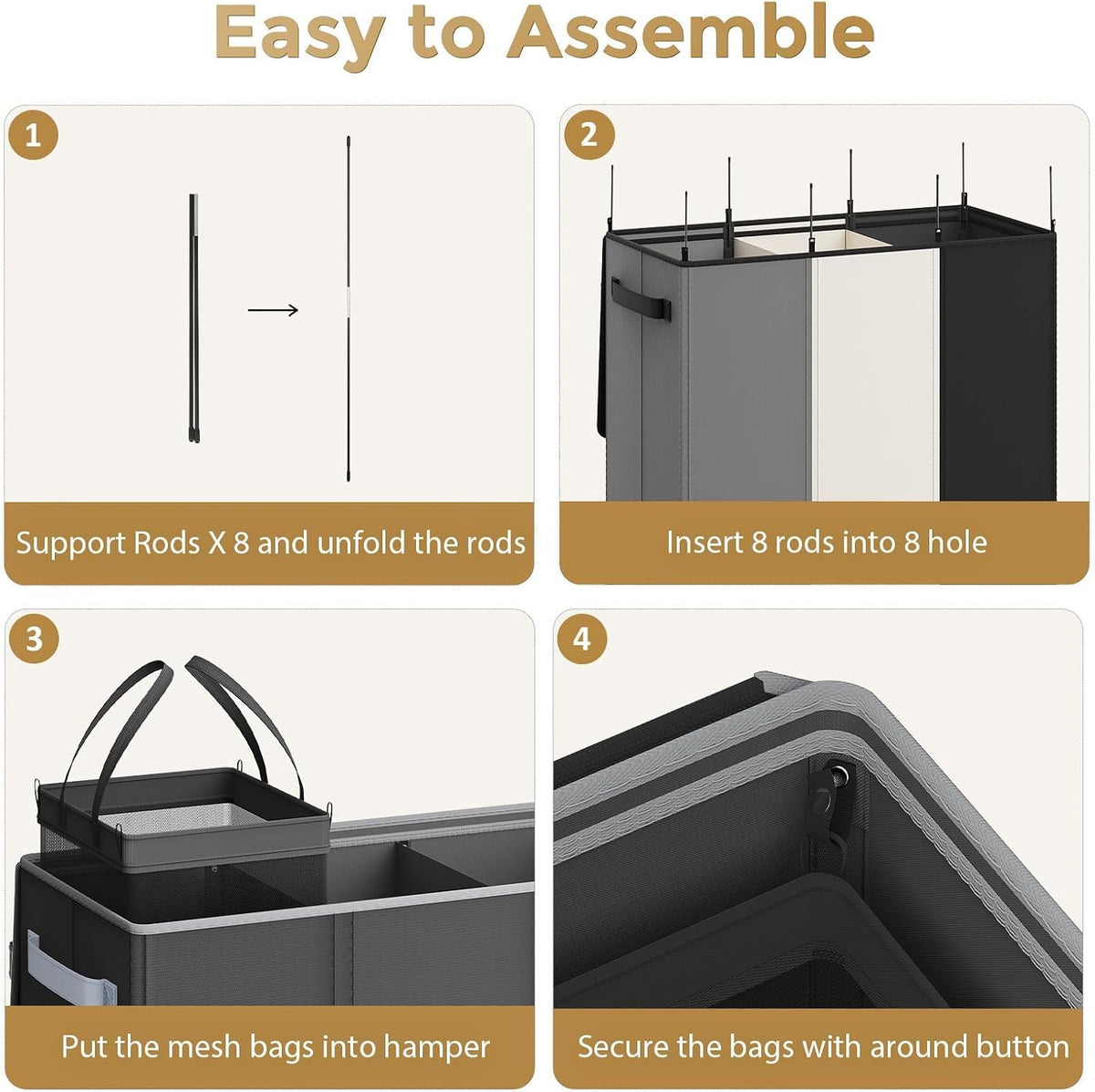 Easy to Assemble

1

Support Rods X 8 and unfold the rods

2

Insert 8 rods into 8 hole

3

Put the mesh bags into hamper

4

Secure the bags with around button