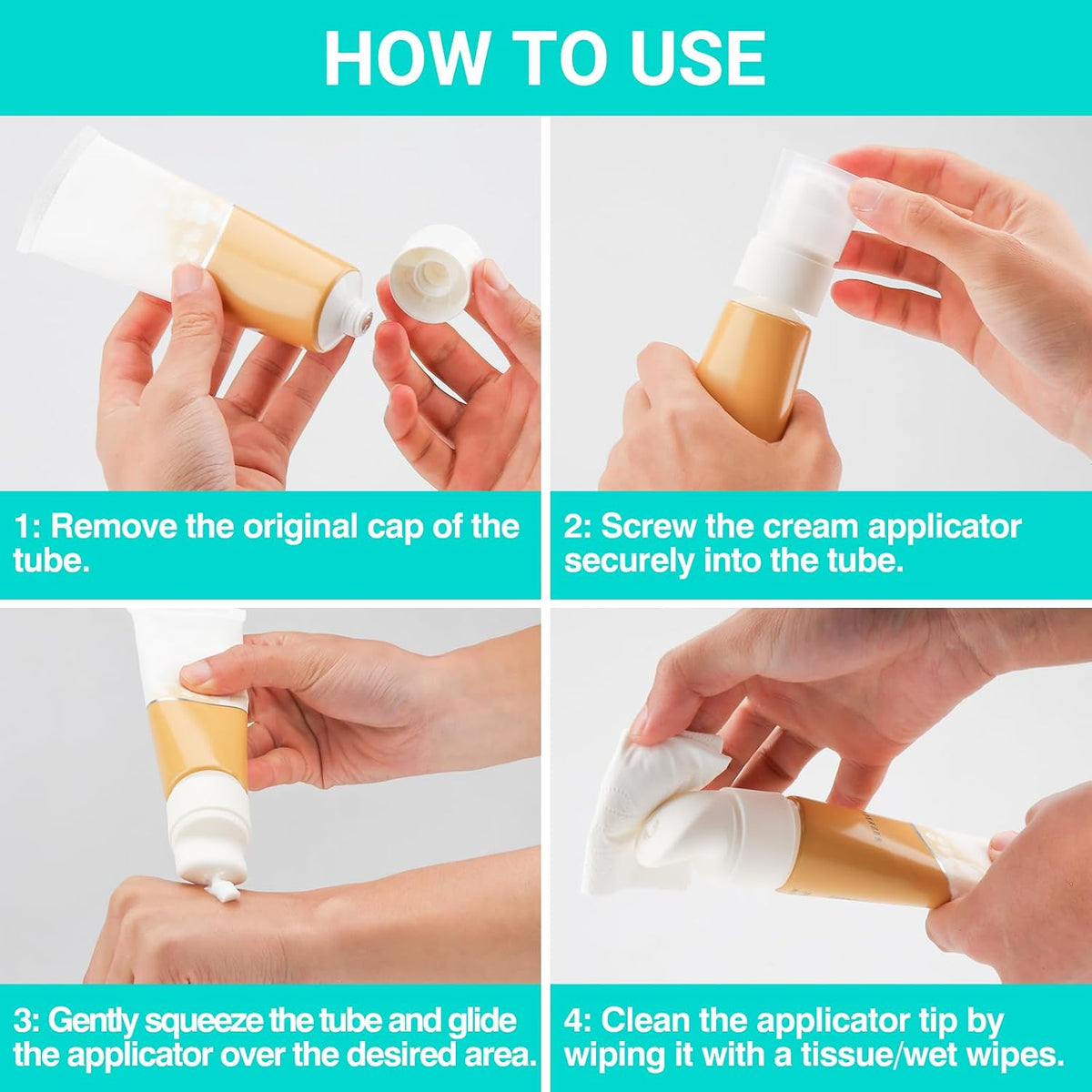 HOW TO USE

1: Remove the original cap of the tube.

2: Screw the cream applicator securely into the tube.

3: Gently squeeze the tube and glide the applicator over the desired area.

4: Clean the applicator tip by wiping it with a tissue/wet wipes.