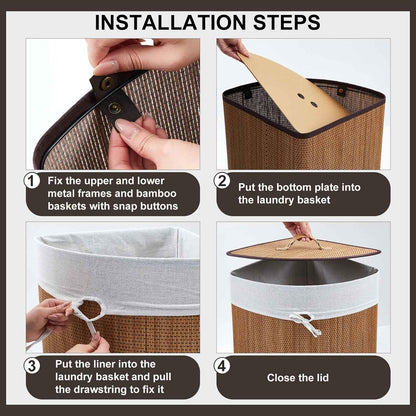 INSTALLATION STEPS

1 Fix the upper and lower metal frames and bamboo baskets with snap buttons

2 Put the bottom plate into the laundry basket

3 Put the liner into the laundry basket and pull the drawstring to fix it

4 Close the lid