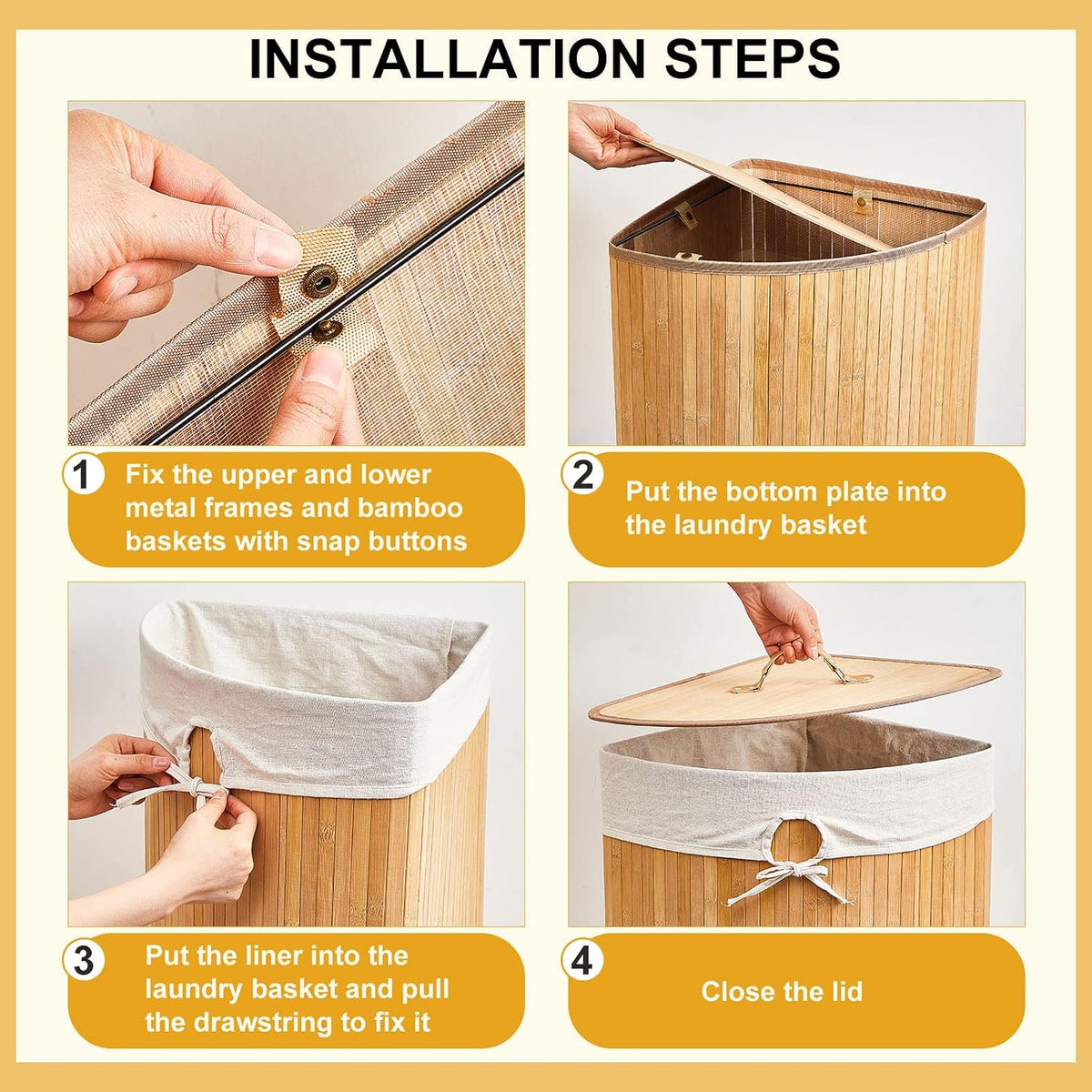 INSTALLATION STEPS

1 Fix the upper and lower metal frames and bamboo baskets with snap buttons

2 Put the bottom plate into the laundry basket

3 Put the liner into the laundry basket and pull the drawstring to fix it

4 Close the lid