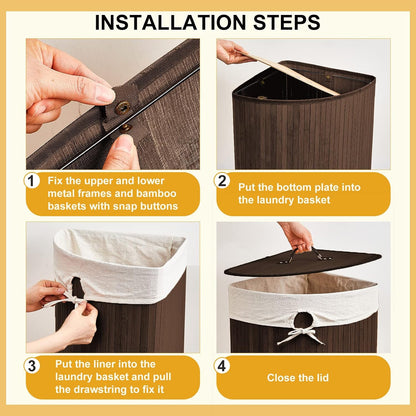 INSTALLATION STEPS

1 Fix the upper and lower metal frames and bamboo baskets with snap buttons

2 Put the bottom plate into the laundry basket

3 Put the liner into the laundry basket and pull the drawstring to fix it

4 Close the lid