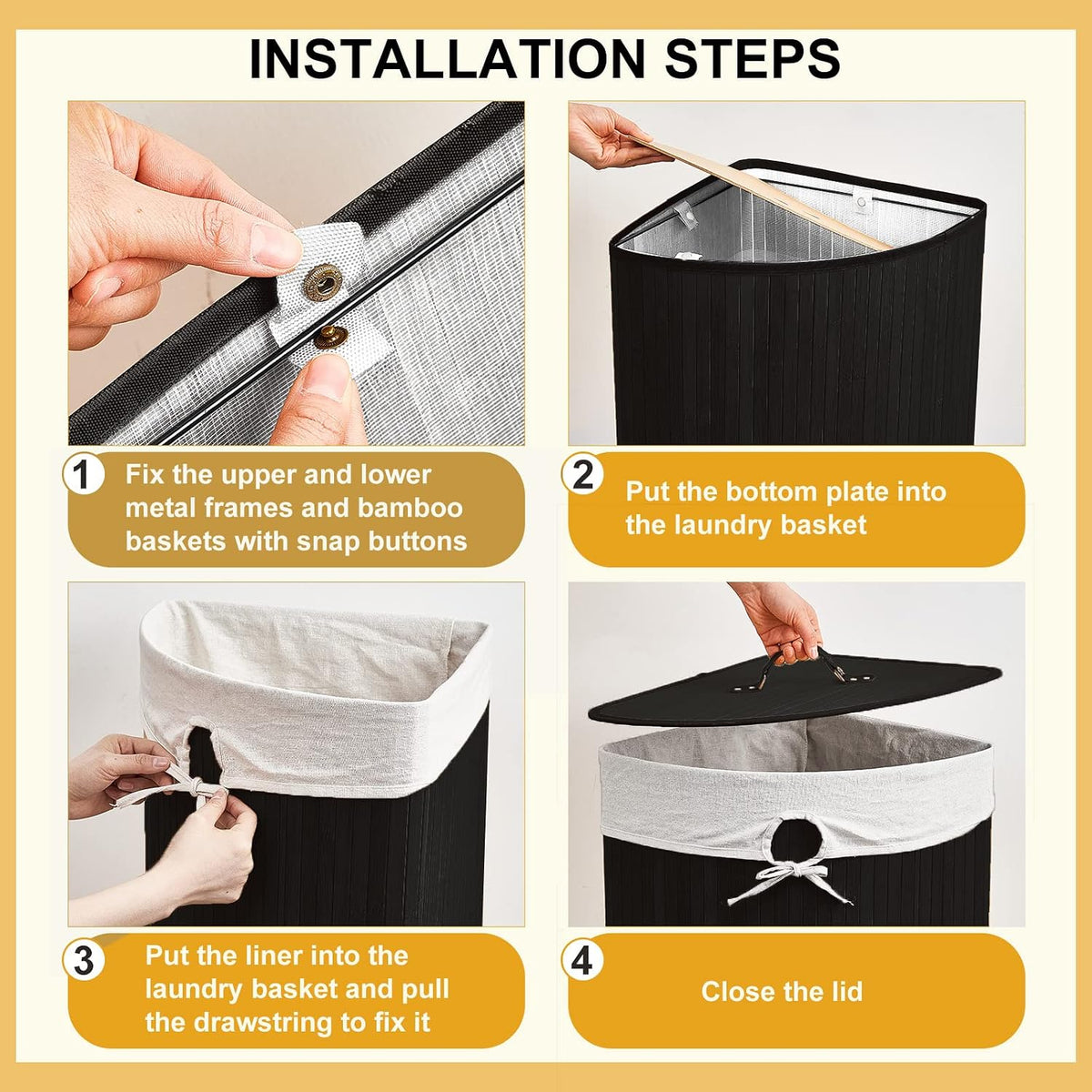 INSTALLATION STEPS

1 Fix the upper and lower metal frames and bamboo baskets with snap buttons

2 Put the bottom plate into the laundry basket

3 Put the liner into the laundry basket and pull the drawstring to fix it

4 Close the lid