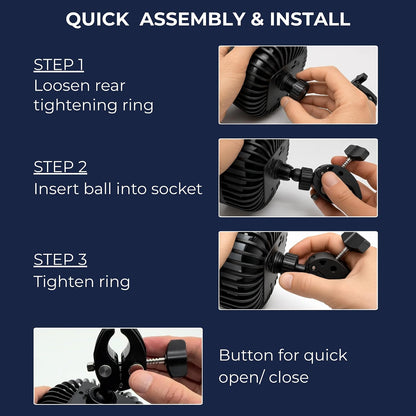 QUICK ASSEMBLY & INSTALL

STEP 1
Loosen rear tightening ring

STEP 2
Insert ball into socket

STEP 3
Tighten ring

Button for quick open/ close