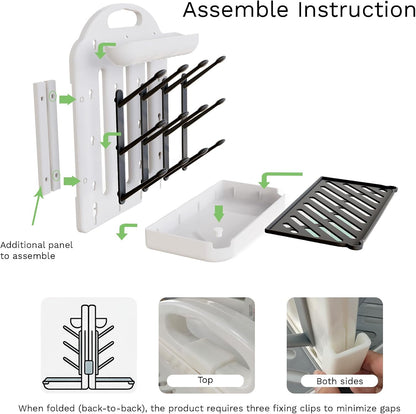 Assemble Instruction

Additional panel to assemble

Top

Both sides

When folded (back-to-back), the product requires three fixing clips to minimize gaps