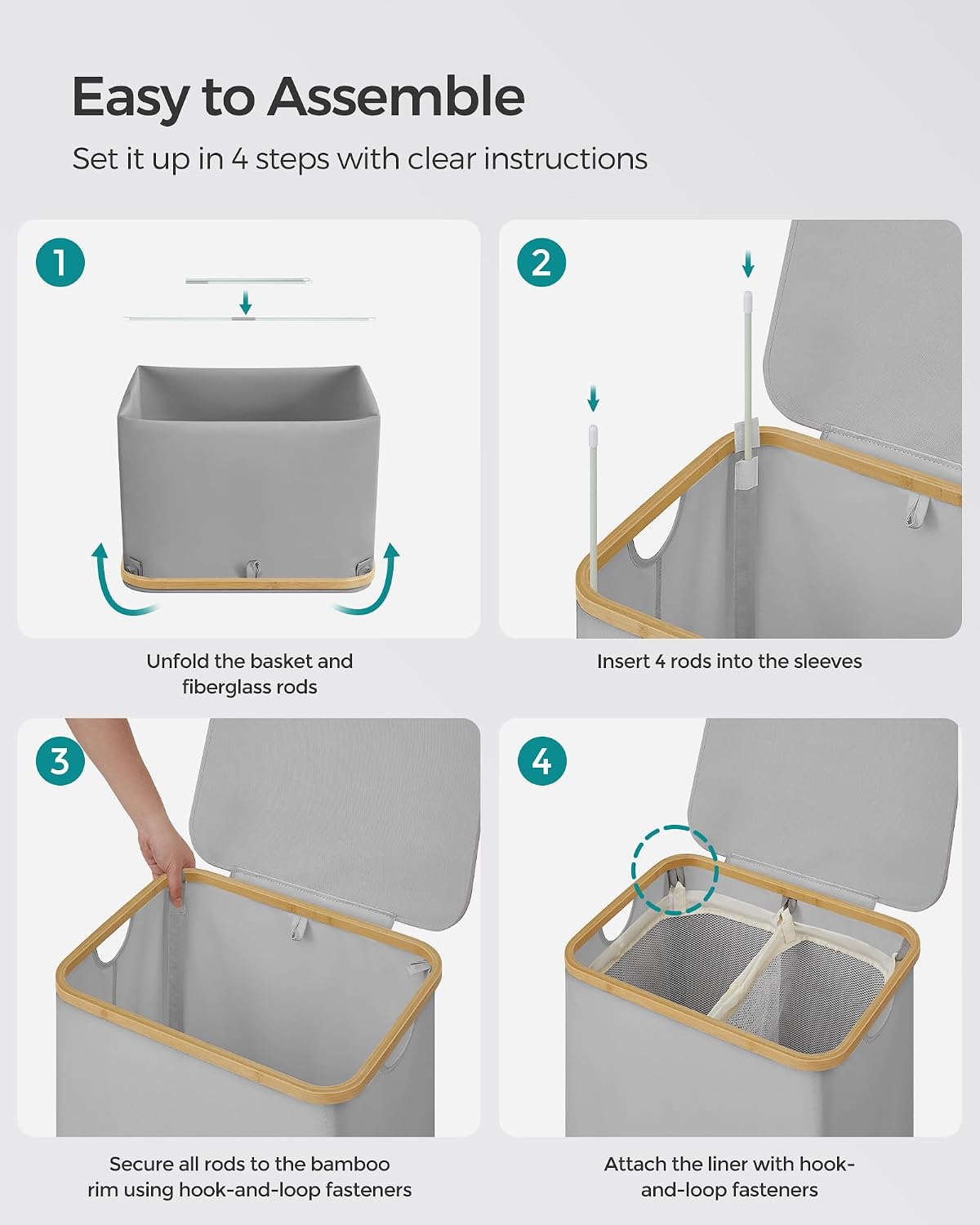 Easy to Assemble

Set it up in 4 steps with clear instructions

1

Unfold the basket and fiberglass rods

2

Insert 4 rods into the sleeves

3

Secure all rods to the bamboo rim using hook-and-loop fasteners

4

Attach the liner with hook-and-loop fasteners