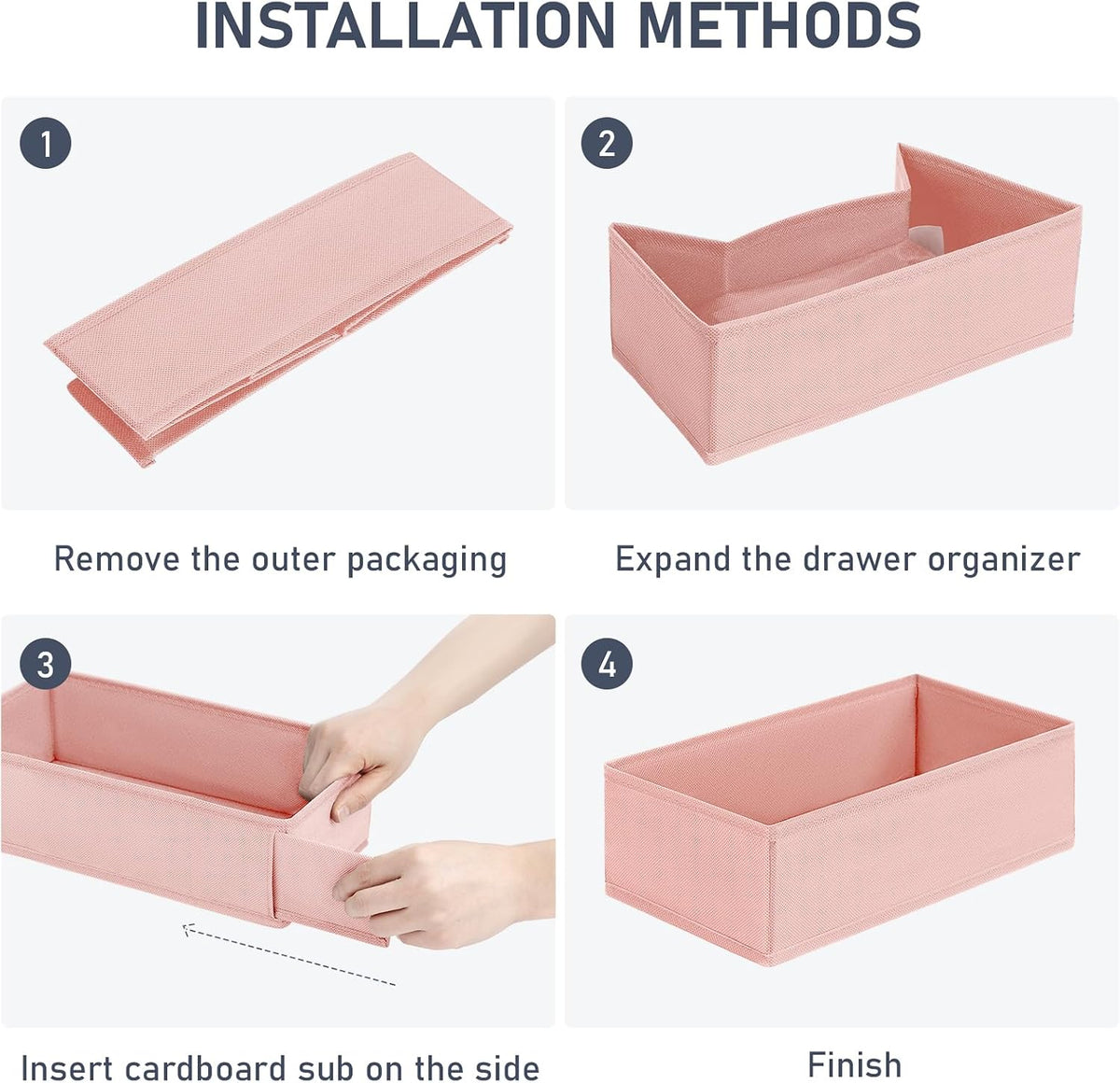 INSTALLATION METHODS

1

Remove the outer packaging

2

Expand the drawer organizer

3

Insert cardboard sub on the side

4

Finish