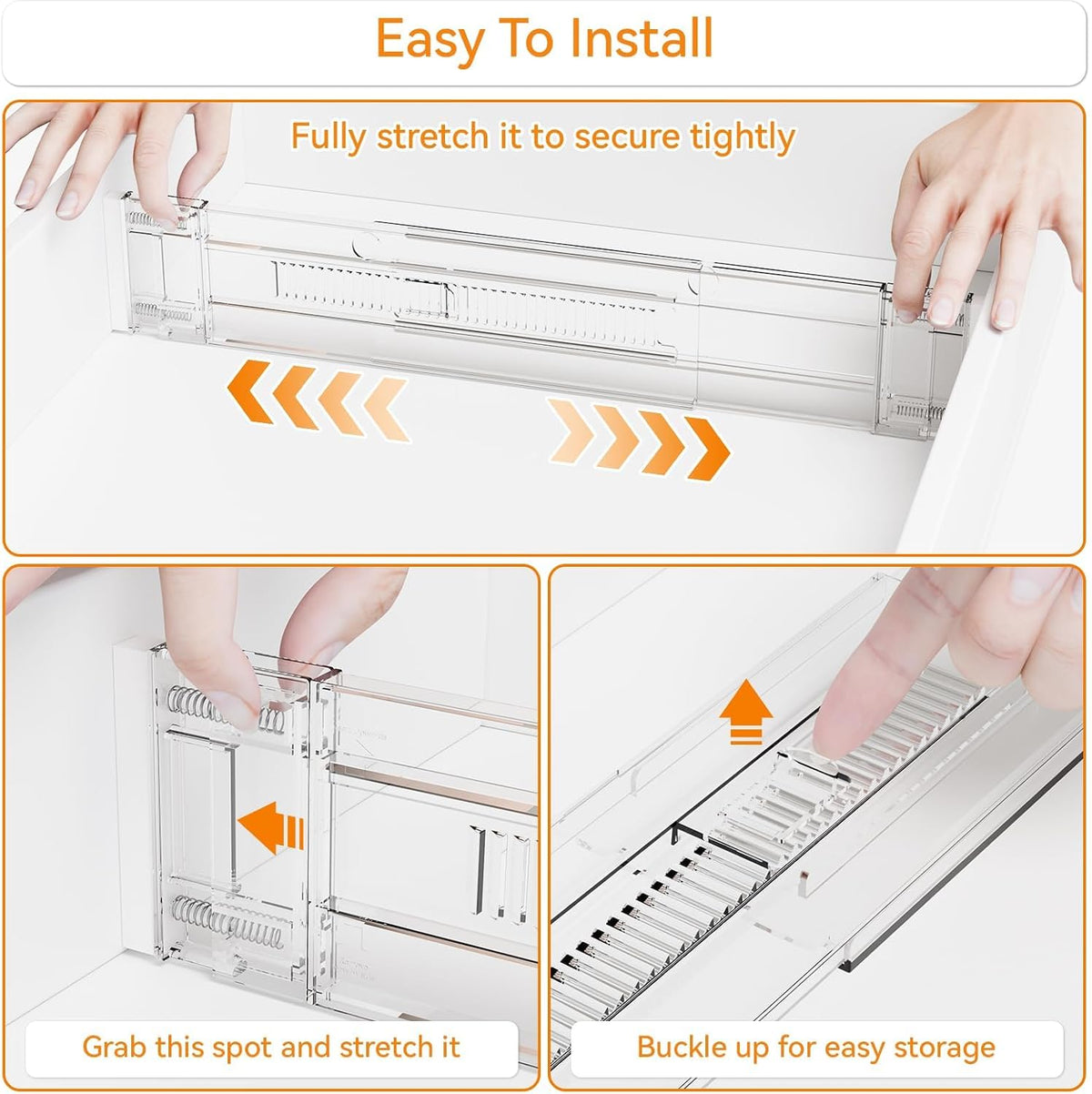 Easy To Install

Fully stretch it to secure tightly

Grab this spot and stretch it

Buckle up for easy storage