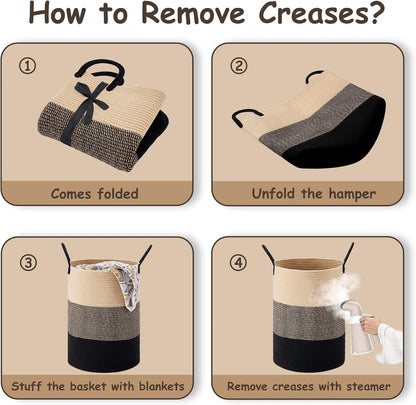 How to Remove Creases?

①
Comes folded

②
Unfold the hamper

③
Stuff the basket with blankets

④
Remove creases with steamer