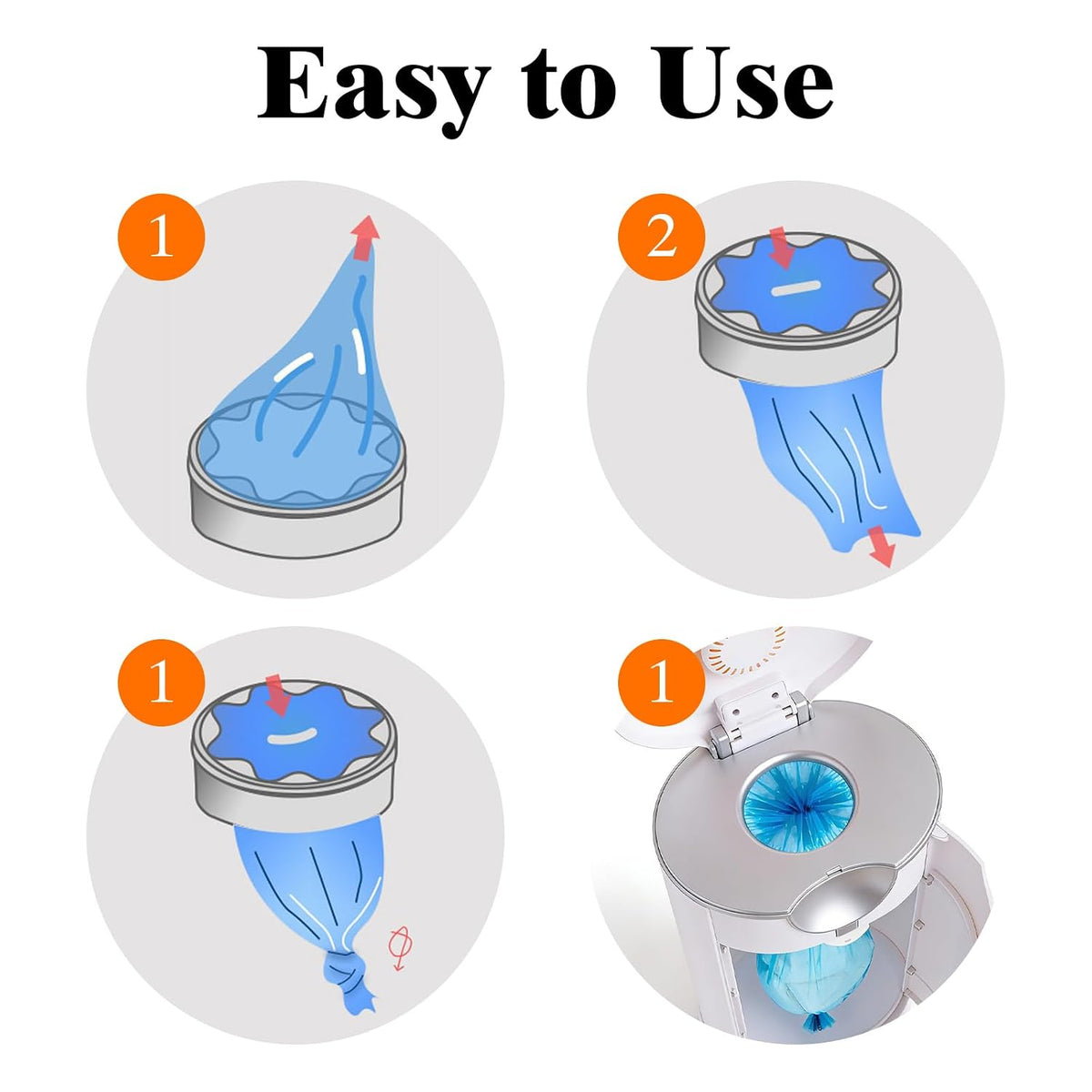 Easy to Use

1

2

1

1