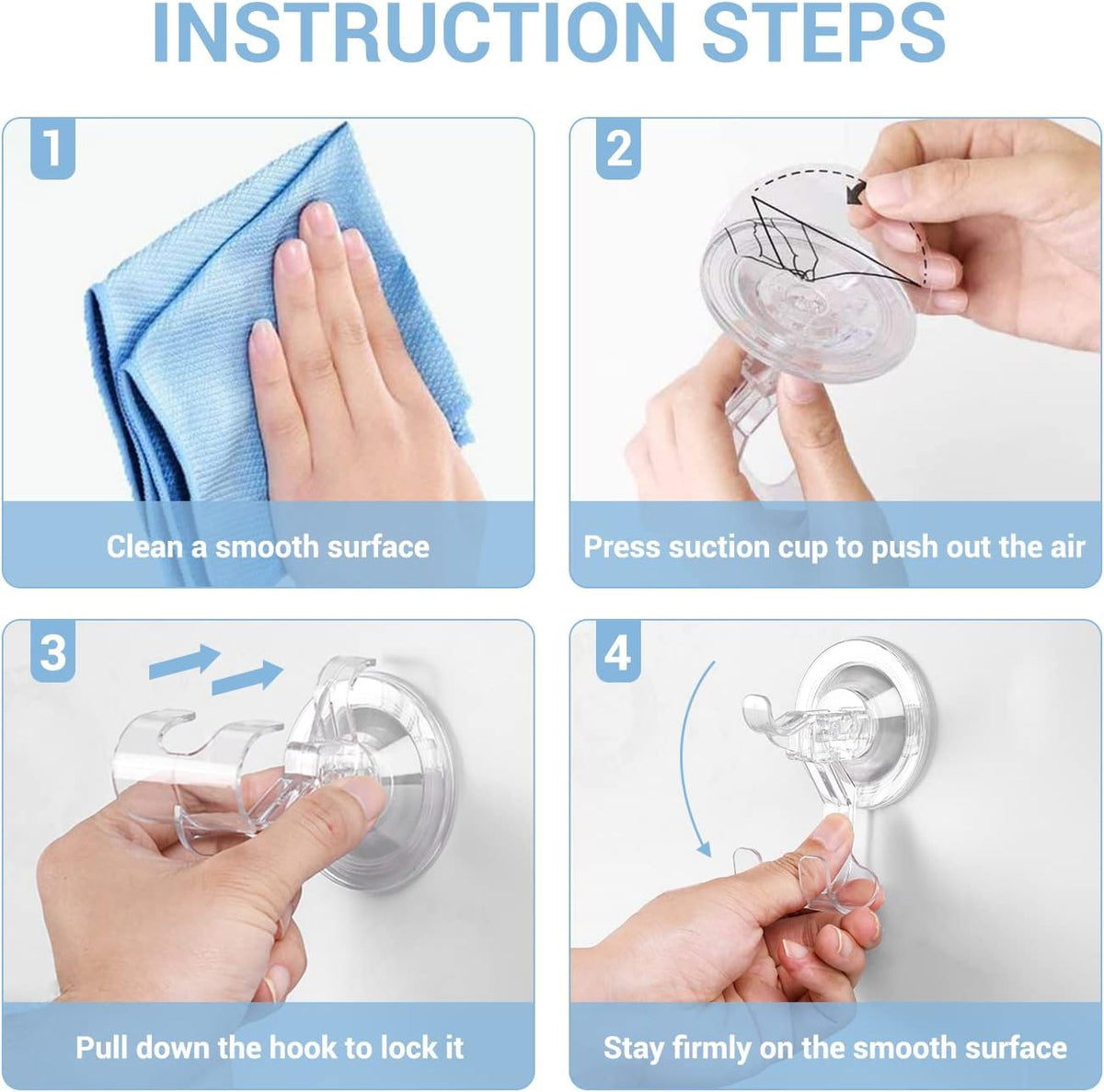 INSTRUCTION STEPS

1

Clean a smooth surface

2

Press suction cup to push out the air

3

Pull down the hook to lock it

4

Stay firmly on the smooth surface