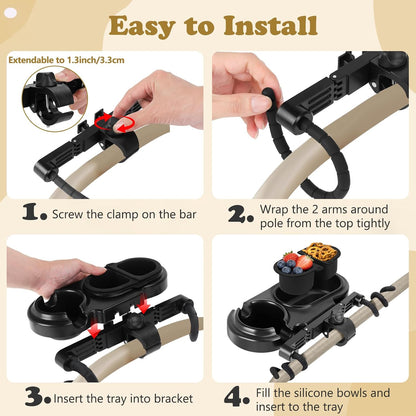 Easy to Install

Extendable to 1.3inch/3.3cm

1. Screw the clamp on the bar

2. Wrap the 2 arms around pole from the top tightly

3. Insert the tray into bracket

4. Fill the silicone bowls and insert to the tray