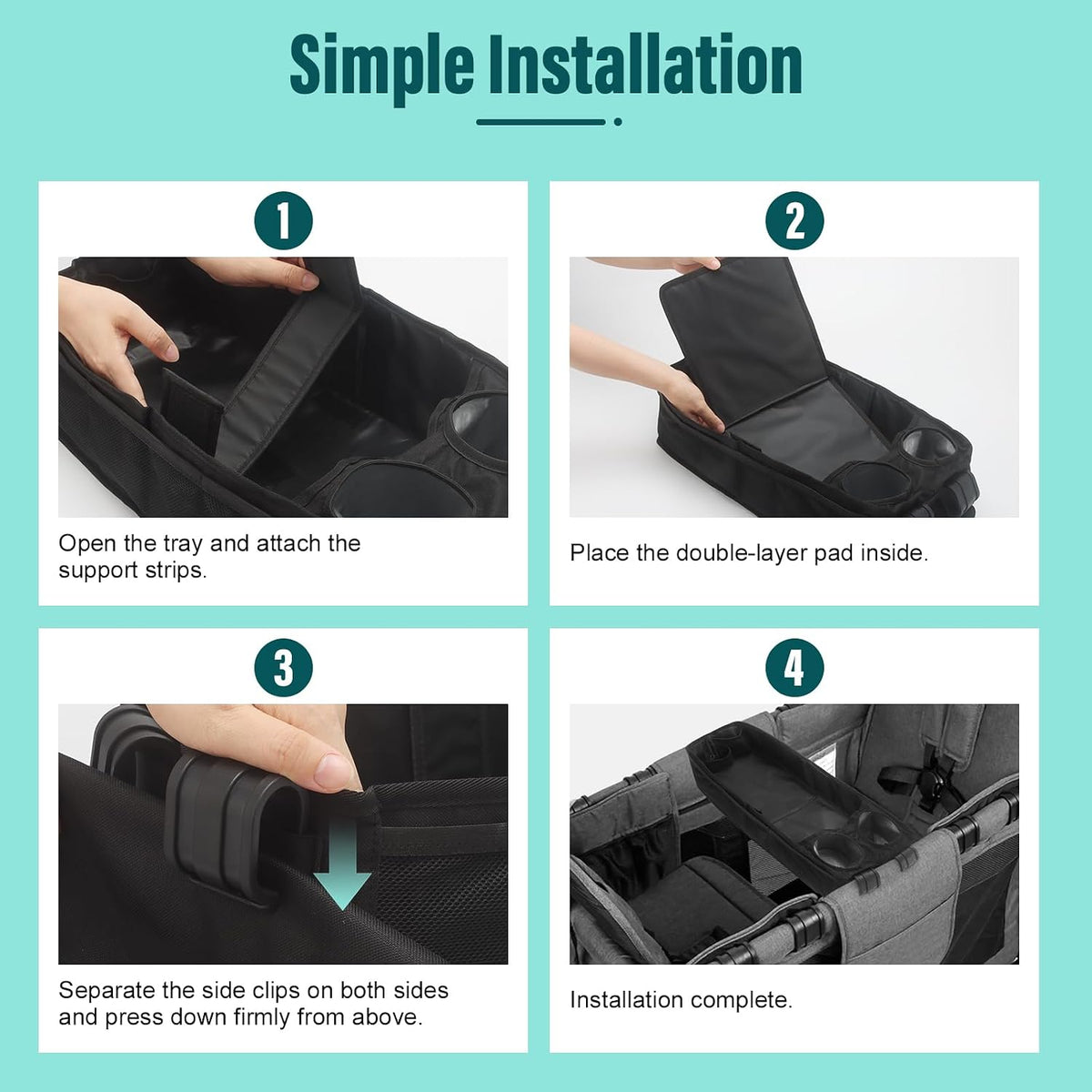 Simple Installation

1

Open the tray and attach the support strips.

2

Place the double-layer pad inside.

3

Separate the side clips on both sides and press down firmly from above.

4

Installation complete.