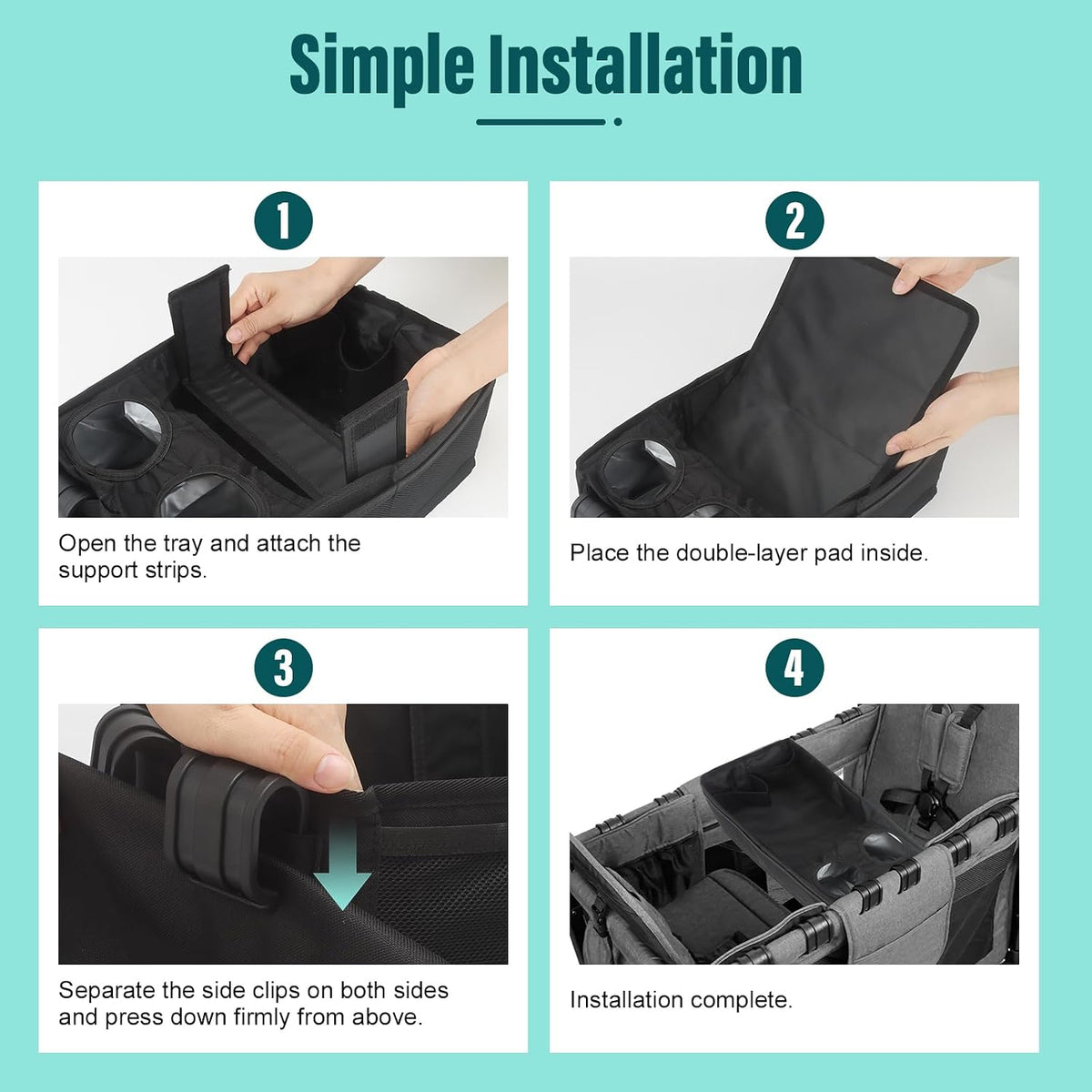 Simple Installation

1

Open the tray and attach the support strips.

2

Place the double-layer pad inside.

3

Separate the side clips on both sides and press down firmly from above.

4

Installation complete.