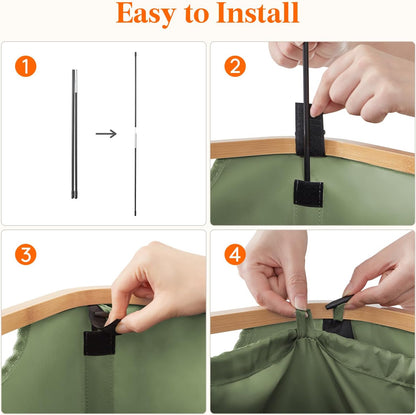 Easy to Install

1

2

3

4