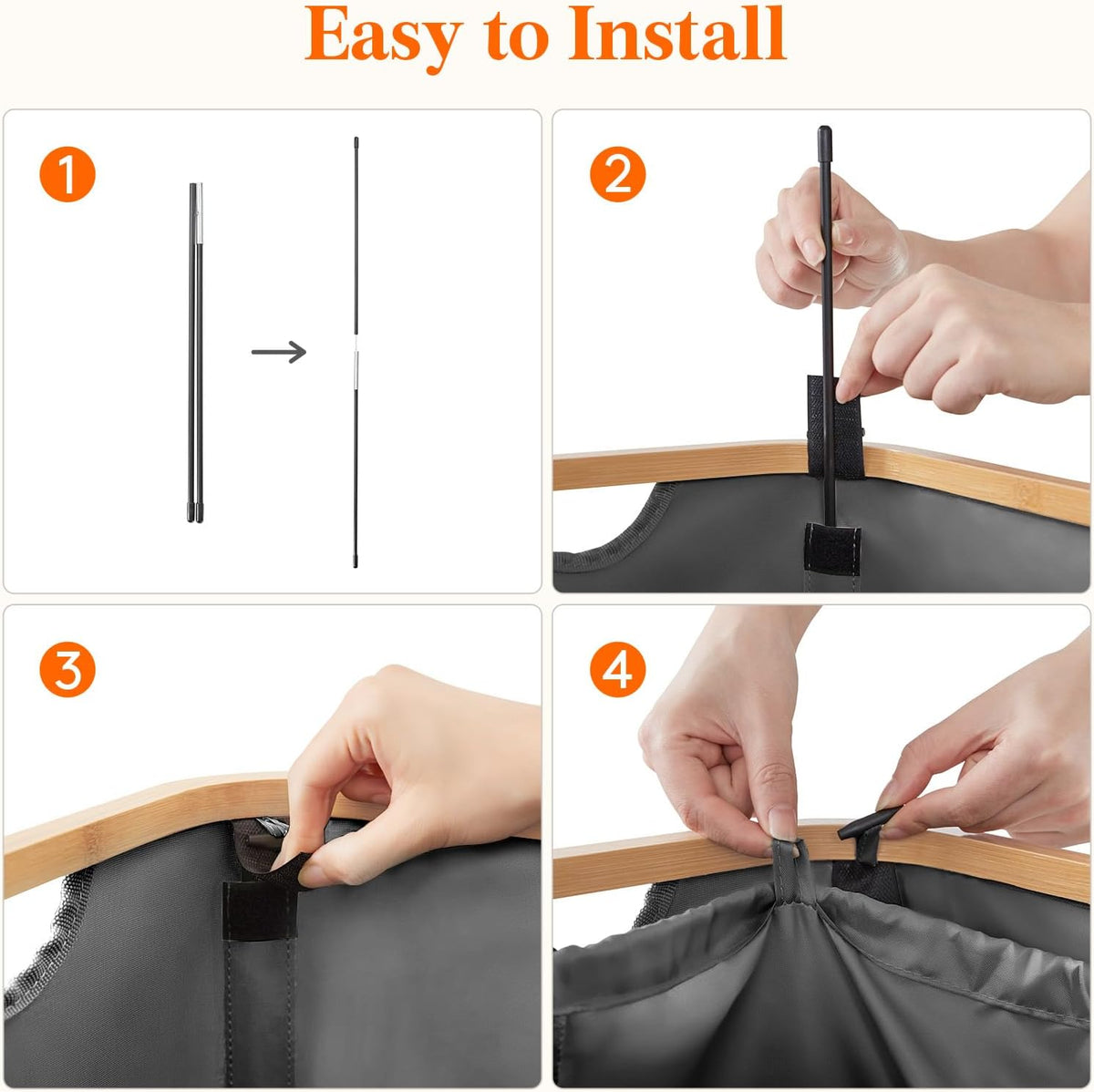 Easy to Install

1

2

3

4