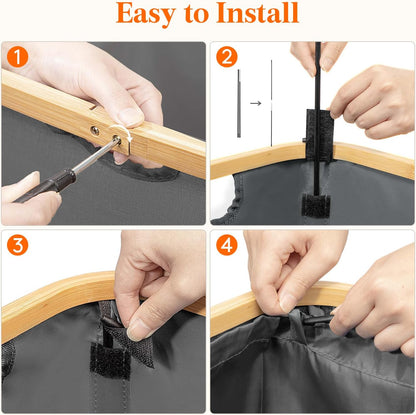 Easy to Install

1

2

3

4