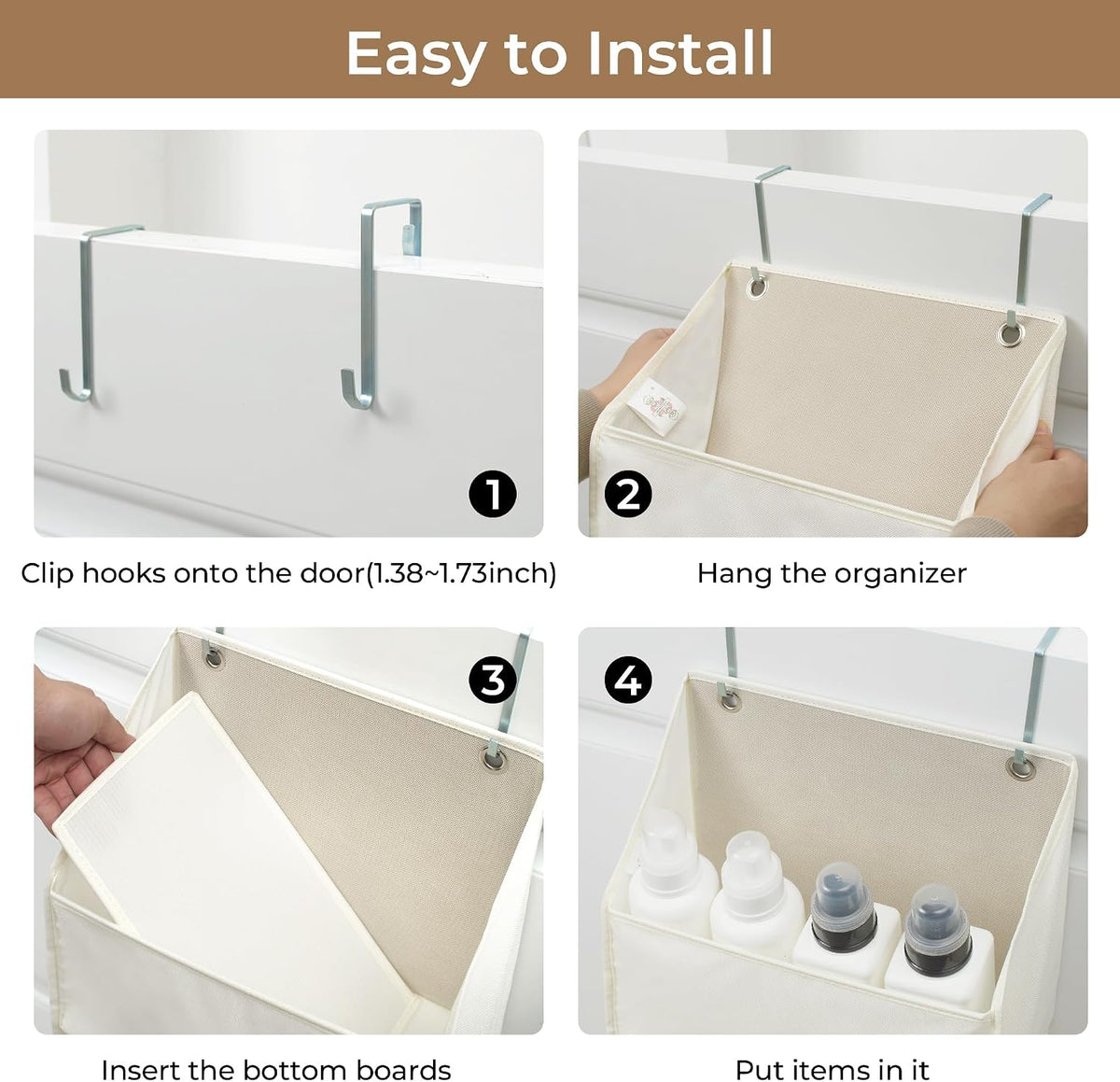 Easy to Install

1

Clip hooks onto the door(1.38~1.73inch)

2

Hang the organizer

3

Insert the bottom boards

4

Put items in it