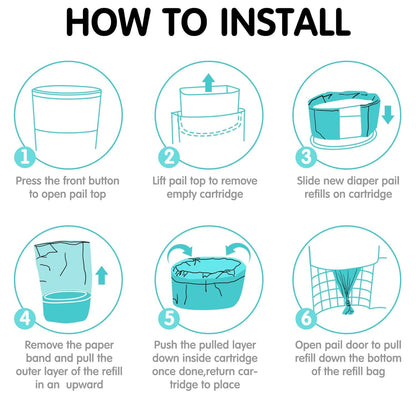 HOW TO INSTALL

1
Press the front button to open pail top

2
Lift pail top to remove empty cartridge

3
Slide new diaper pail refills on cartridge

4
Remove the paper band and pull the outer layer of the refill in an upward

5
Push the pulled layer down inside cartridge once done,return cartridge to place

6
Open pail door to pull refill down the bottom of the refill bag