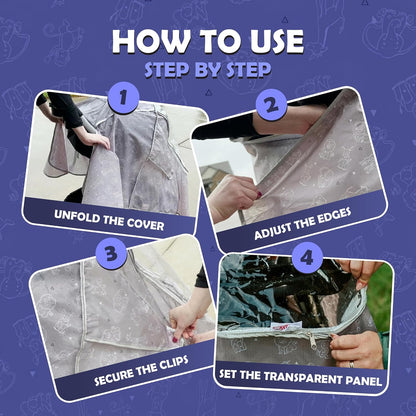 HOW TO USE
STEP BY STEP

1
UNFOLD THE COVER

2
ADJUST THE EDGES

3
SECURE THE CLIPS

4
SET THE TRANSPARENT PANEL