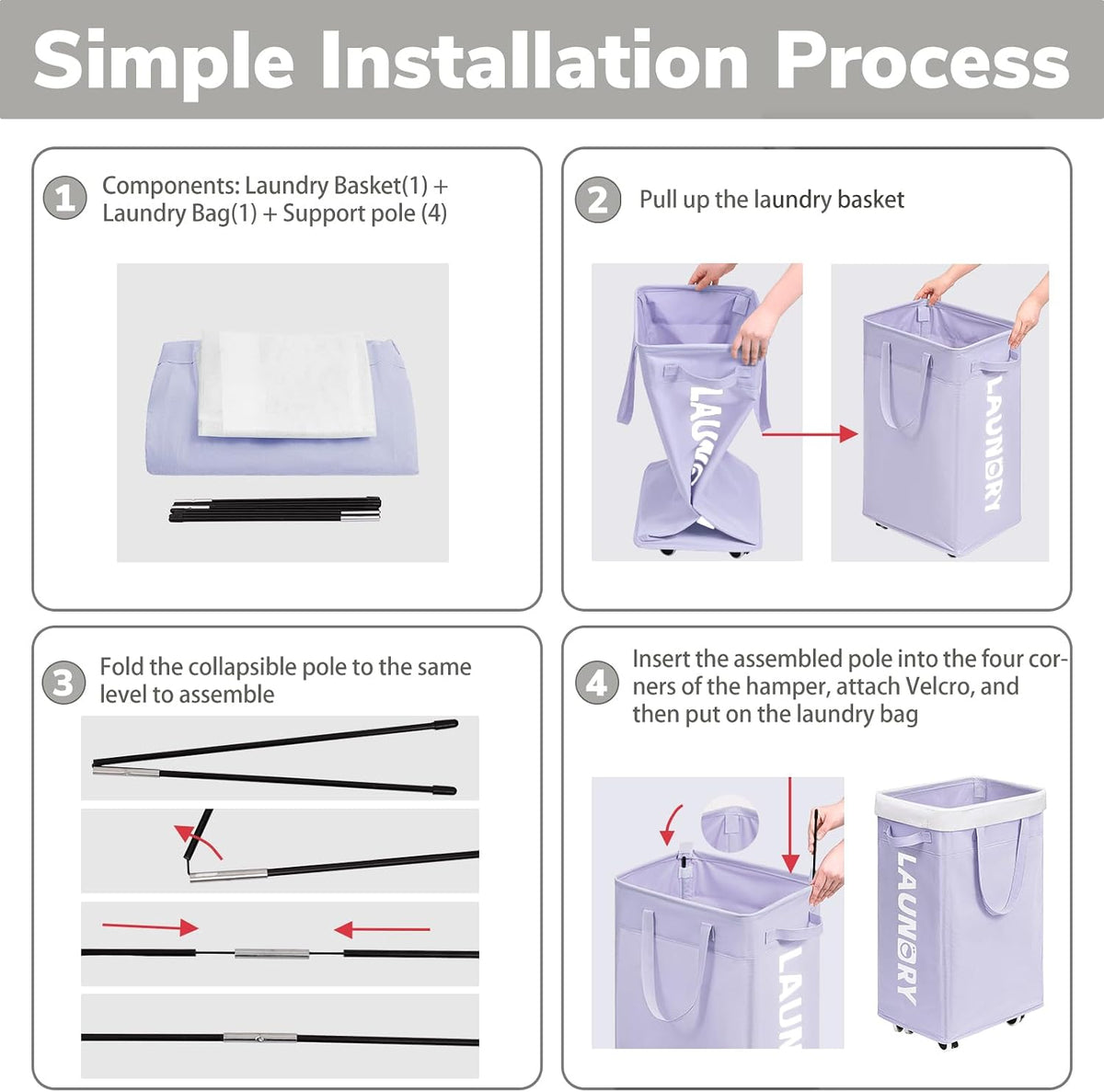 Simple Installation Process

1 Components: Laundry Basket(1) + Laundry Bag(1) + Support pole (4)

2 Pull up the laundry basket

LAUN

LAUNDRY

3 Fold the collapsible pole to the same level to assemble

4 Insert the assembled pole into the four corners of the hamper, attach Velcro, and then put on the laundry bag

LAUN

LAUNDRY